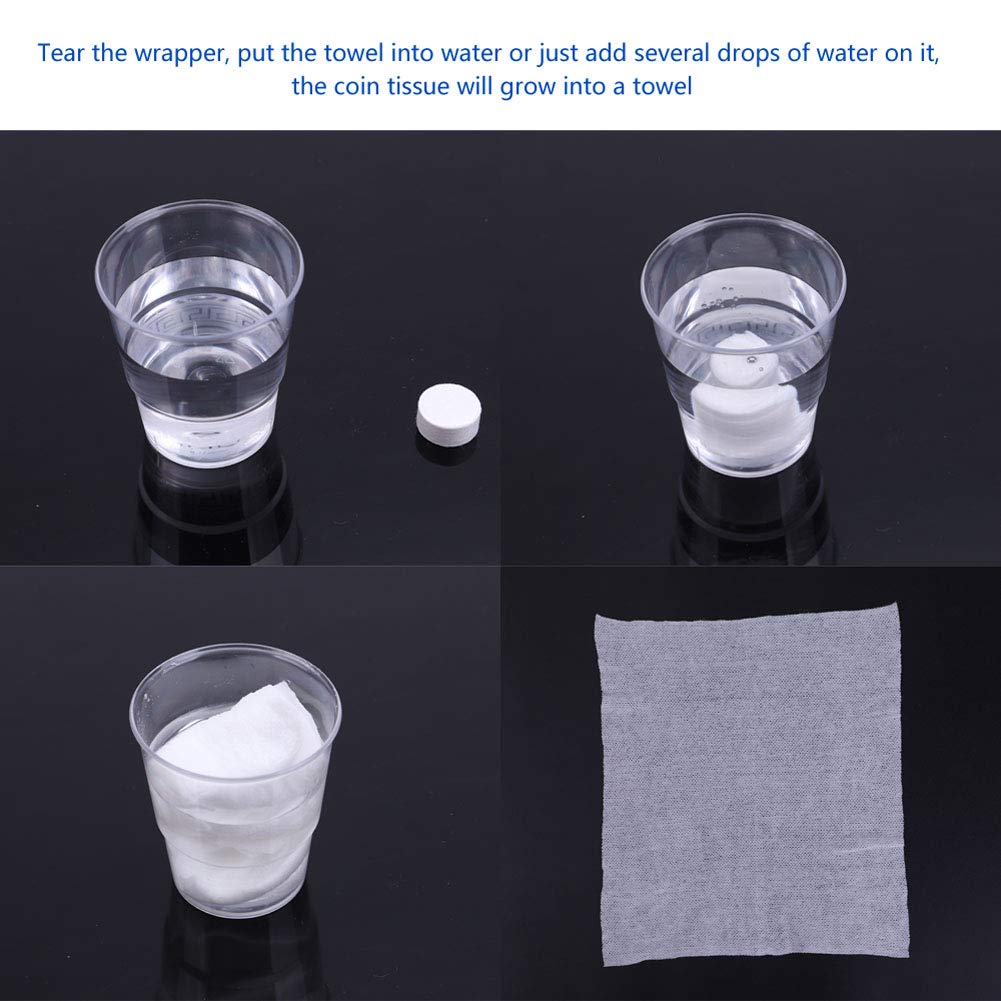 Tear the wrapper, put the towel into water or just add several drops of water on it, the coin tissue will grow into a towel