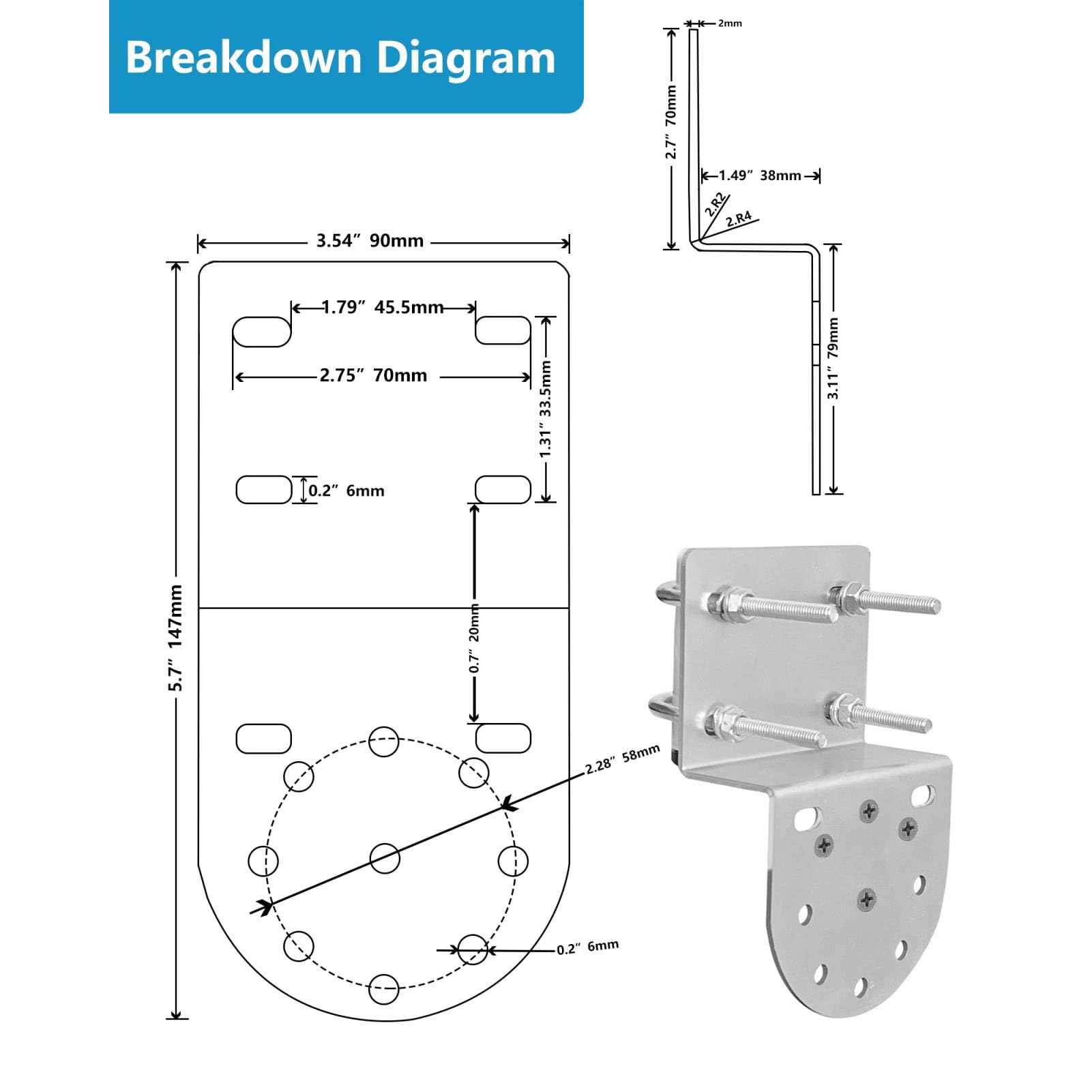 Breakdown Diagram

2mm

2.7″ 70mm

1.49″ 38mm

2.R2

2.R4

3.11″ 79mm

3.54″ 90mm

1.79″ 45.5mm

2.75″ 70mm

1.31″ 33.5mm

0.2″ 6mm

5.7″ 147mm

0.7″ 20mm

2.28″ 58mm

0.2″ 6mm