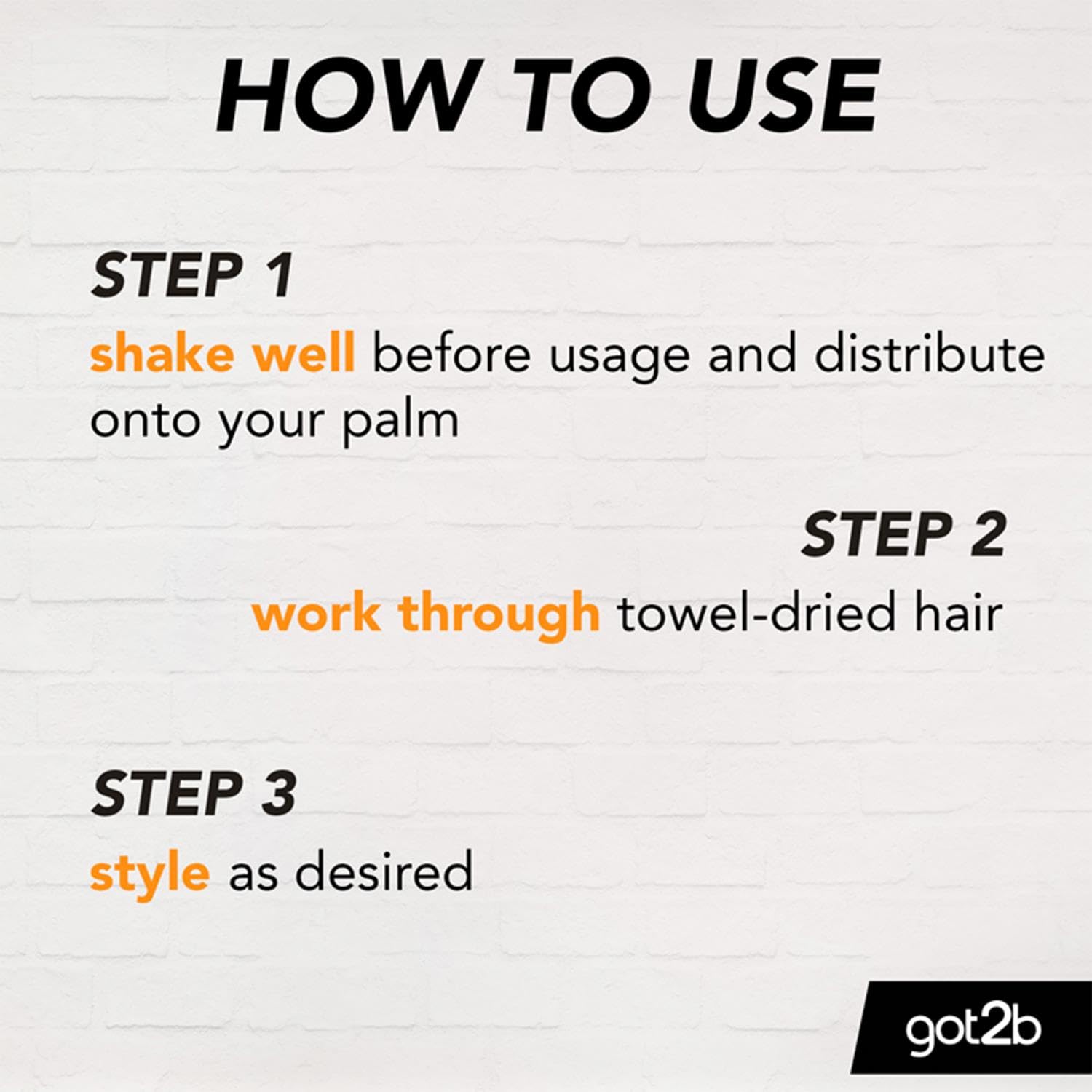 HOW TO USE

STEP 1
shake well before usage and distribute onto your palm

STEP 2
work through towel-dried hair

STEP 3
style as desired

got2b