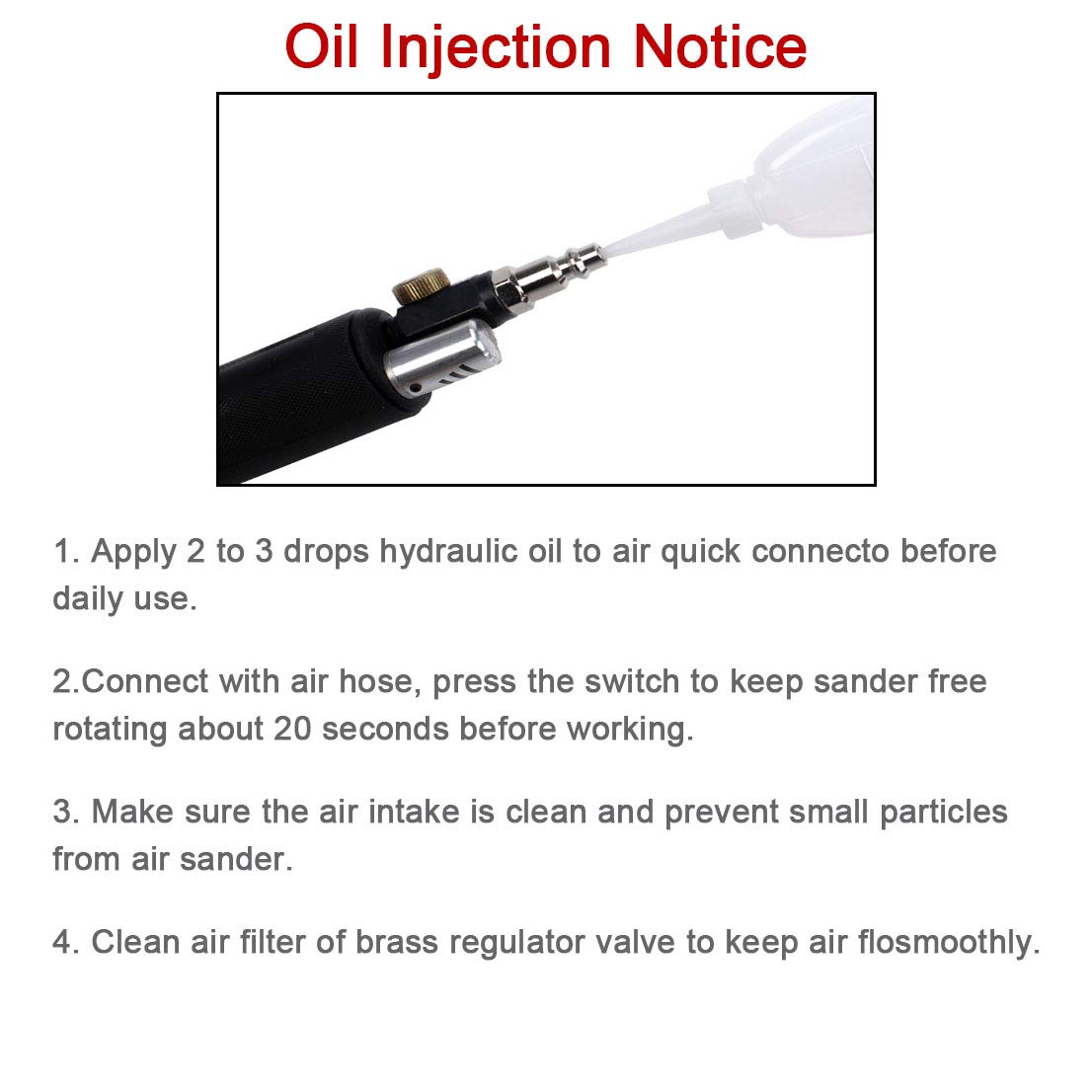 Oil Injection Notice

1. Apply 2 to 3 drops hydraulic oil to air quick connecto before daily use.

2.Connect with air hose, press the switch to keep sander free rotating about 20 seconds before working.

3. Make sure the air intake is clean and prevent small particles from air sander.

4. Clean air filter of brass regulator valve to keep air flosmoothly.