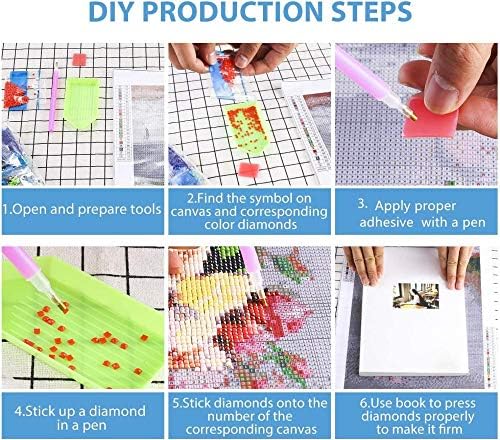 DIY PRODUCTION STEPS

1.Open and prepare tools

2.Find the symbol on canvas and corresponding color diamonds

3. Apply proper adhesive with a pen

4.Stick up a diamond in a pen

5.Stick diamonds onto the number of the corresponding canvas

6.Use book to press diamonds properly to make it firm