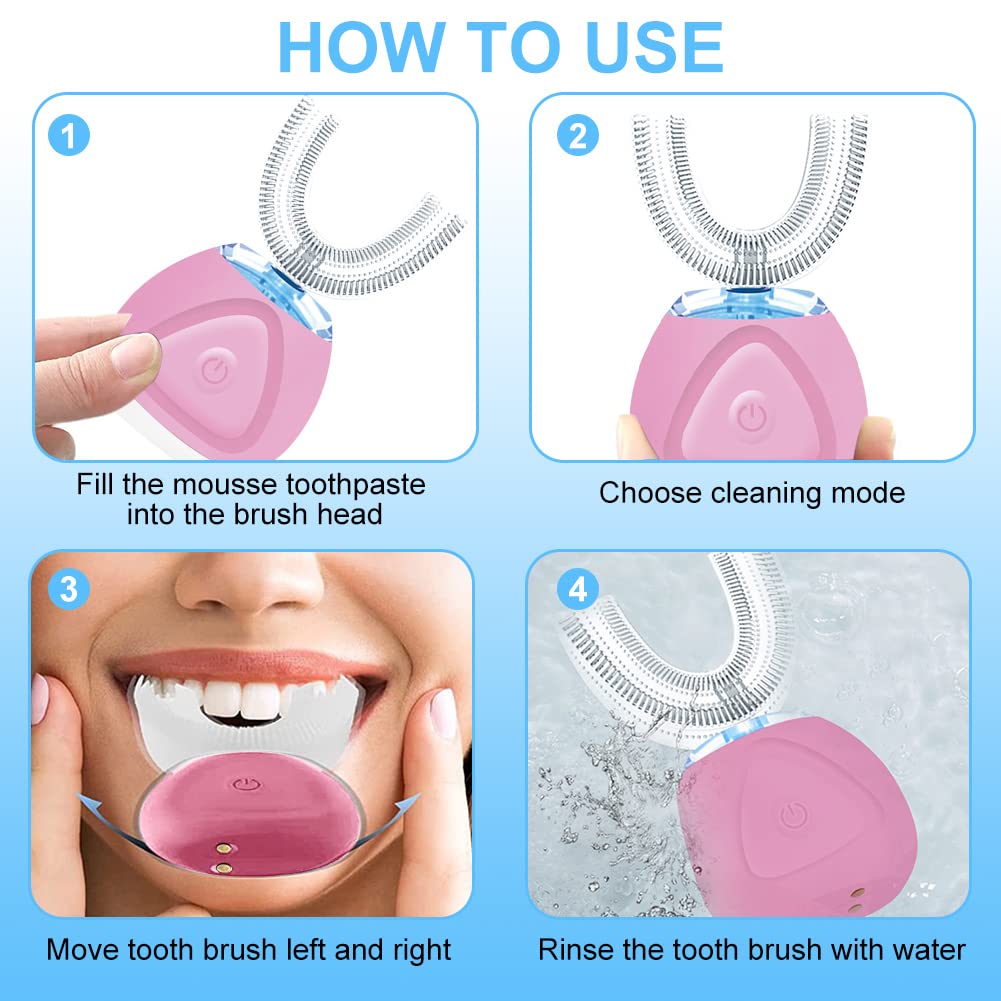 HOW TO USE

1

Fill the mousse toothpaste into the brush head

2

Choose cleaning mode

3

Move tooth brush left and right

4

Rinse the tooth brush with water