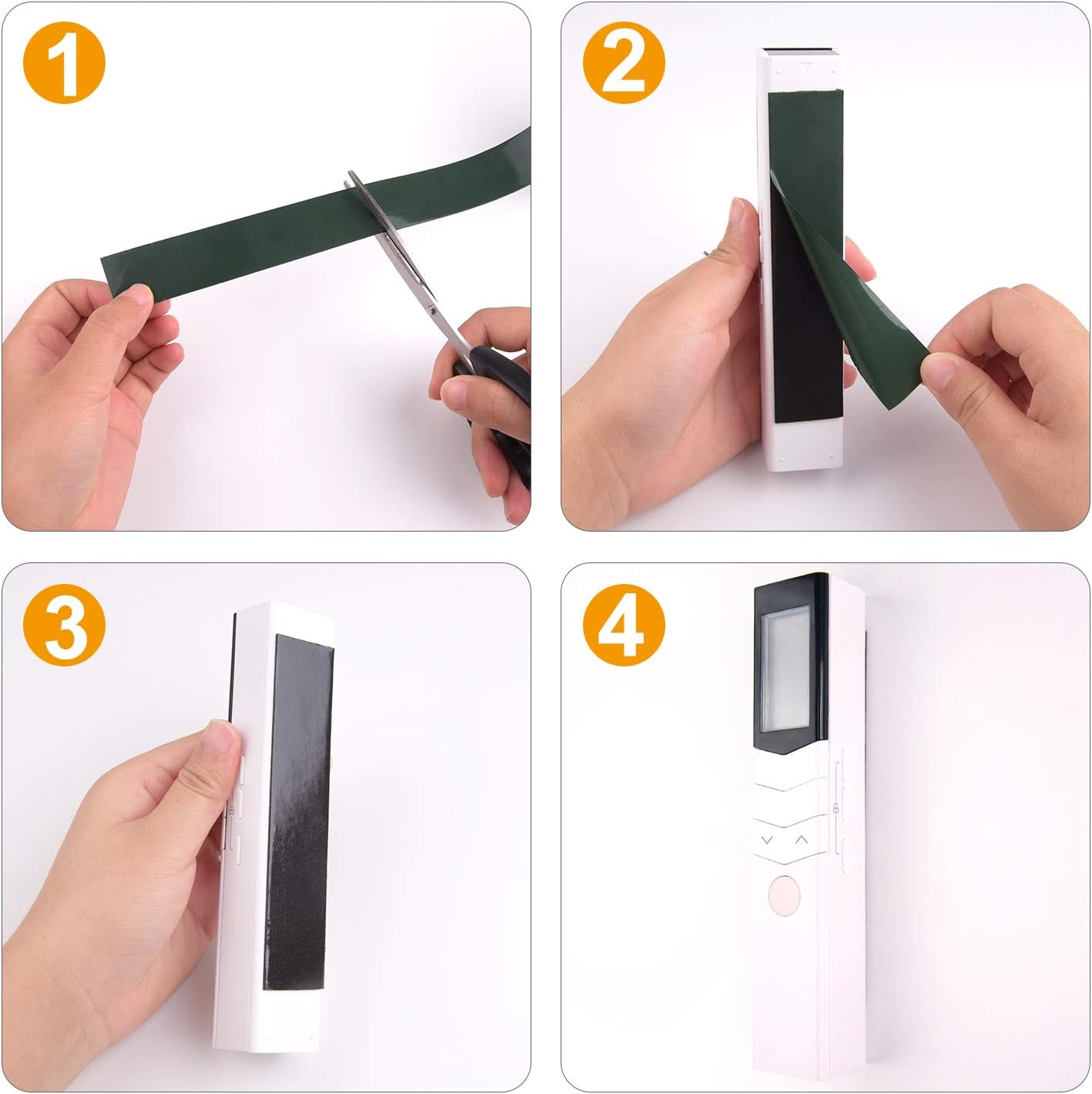 1

2

3

4