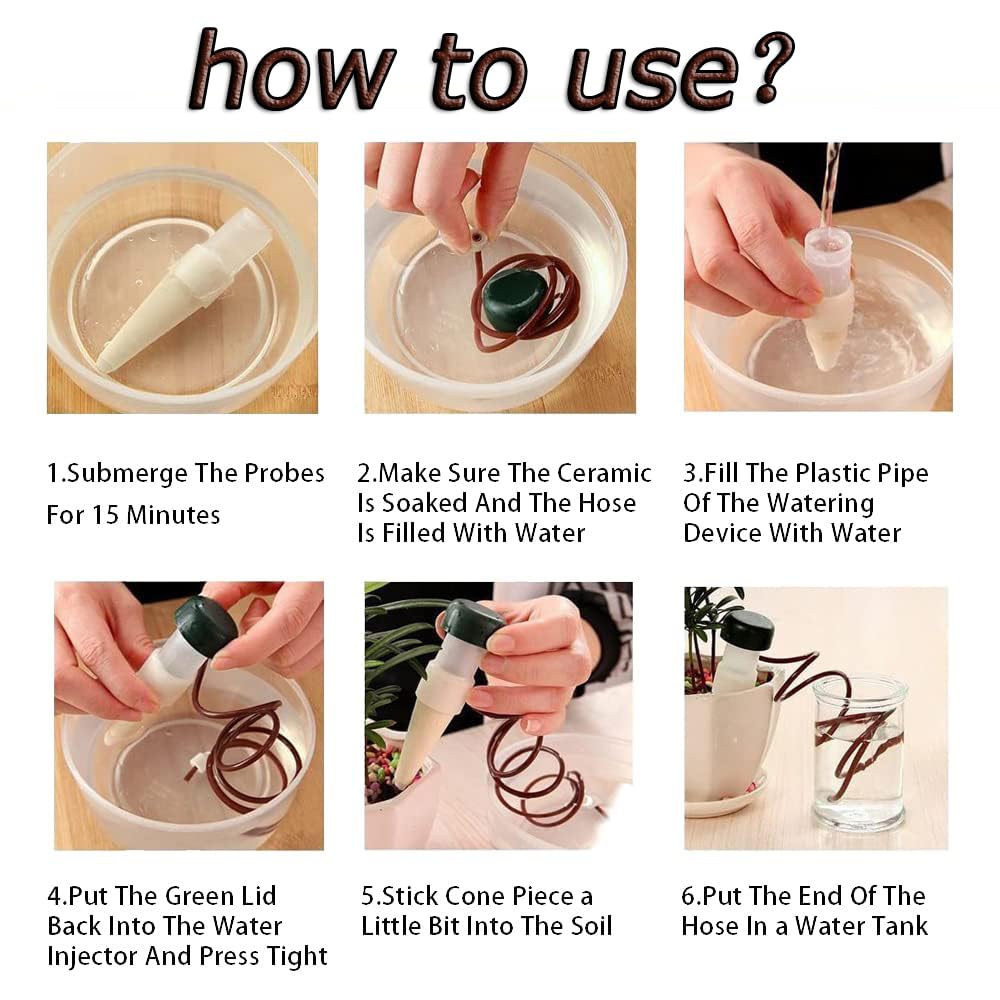 how to use?

1.Submerge The Probes For 15 Minutes

2.Make Sure The Ceramic Is Soaked And The Hose Is Filled With Water

3.Fill The Plastic Pipe Of The Watering Device With Water

4.Put The Green Lid Back Into The Water Injector And Press Tight

5.Stick Cone Piece a Little Bit Into The Soil

6.Put The End Of The Hose In a Water Tank