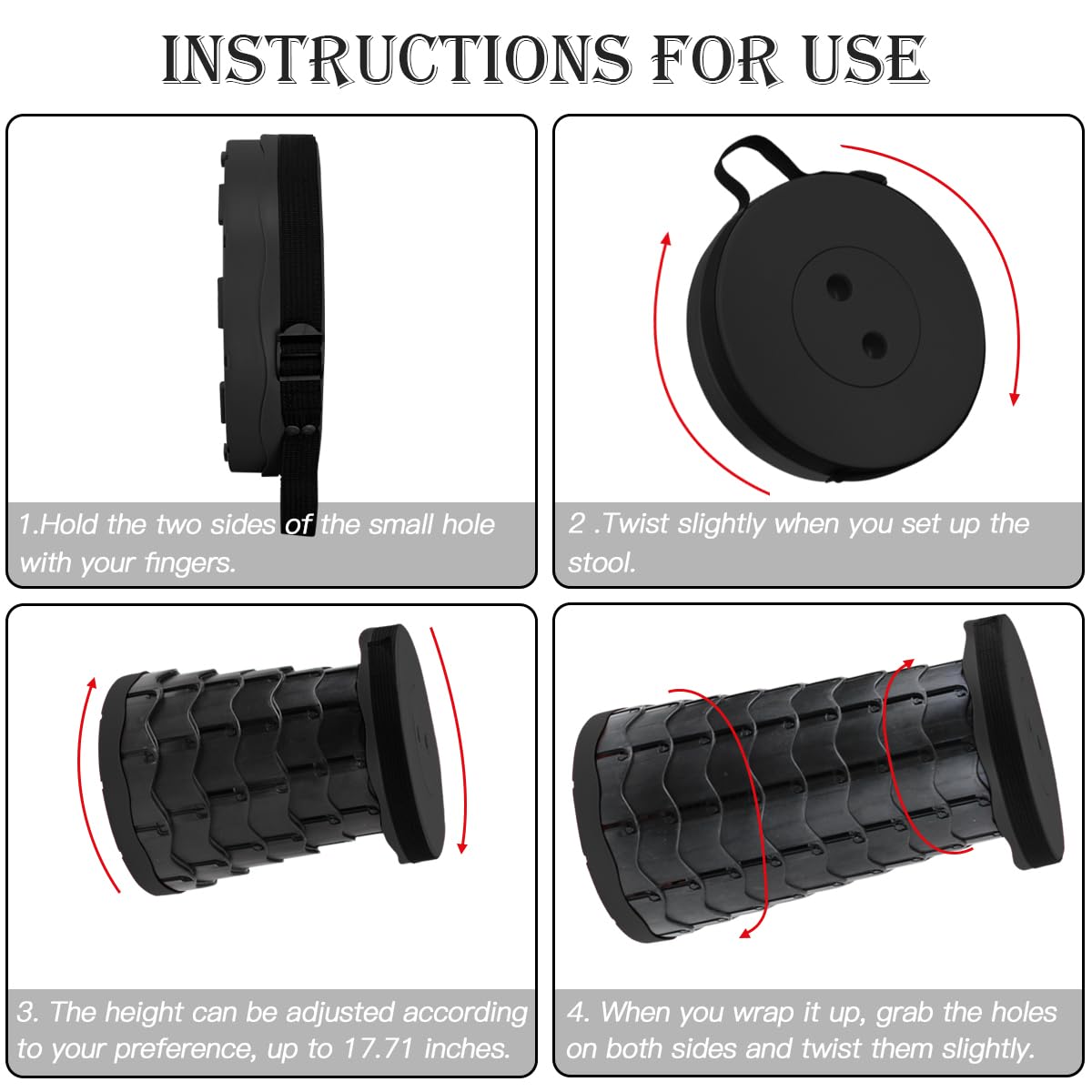 INSTRUCTIONS FOR USE

1.Hold the two sides of the small hole with your fingers.

2 .Twist slightly when you set up the stool.

3. The height can be adjusted according to your preference, up to 17.71 inches.

4. When you wrap it up, grab the holes on both sides and twist them slightly.