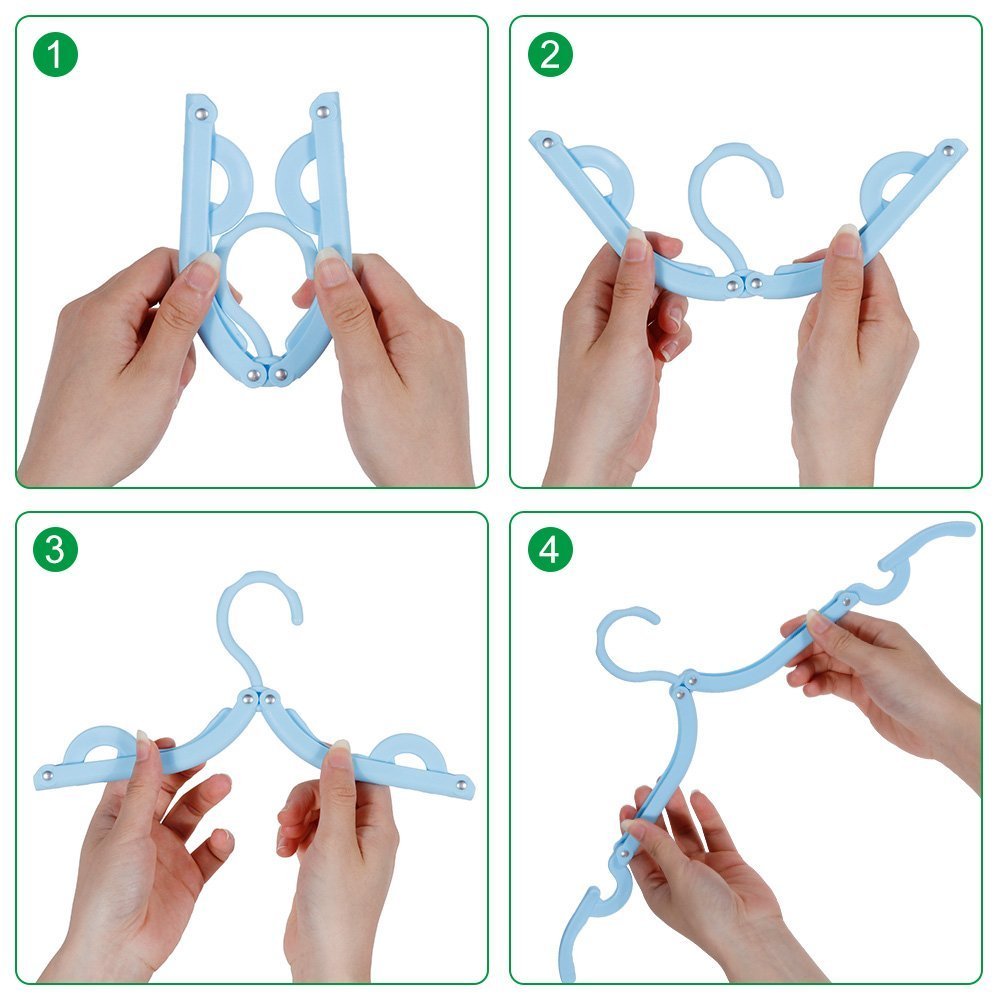 1

2

3

4