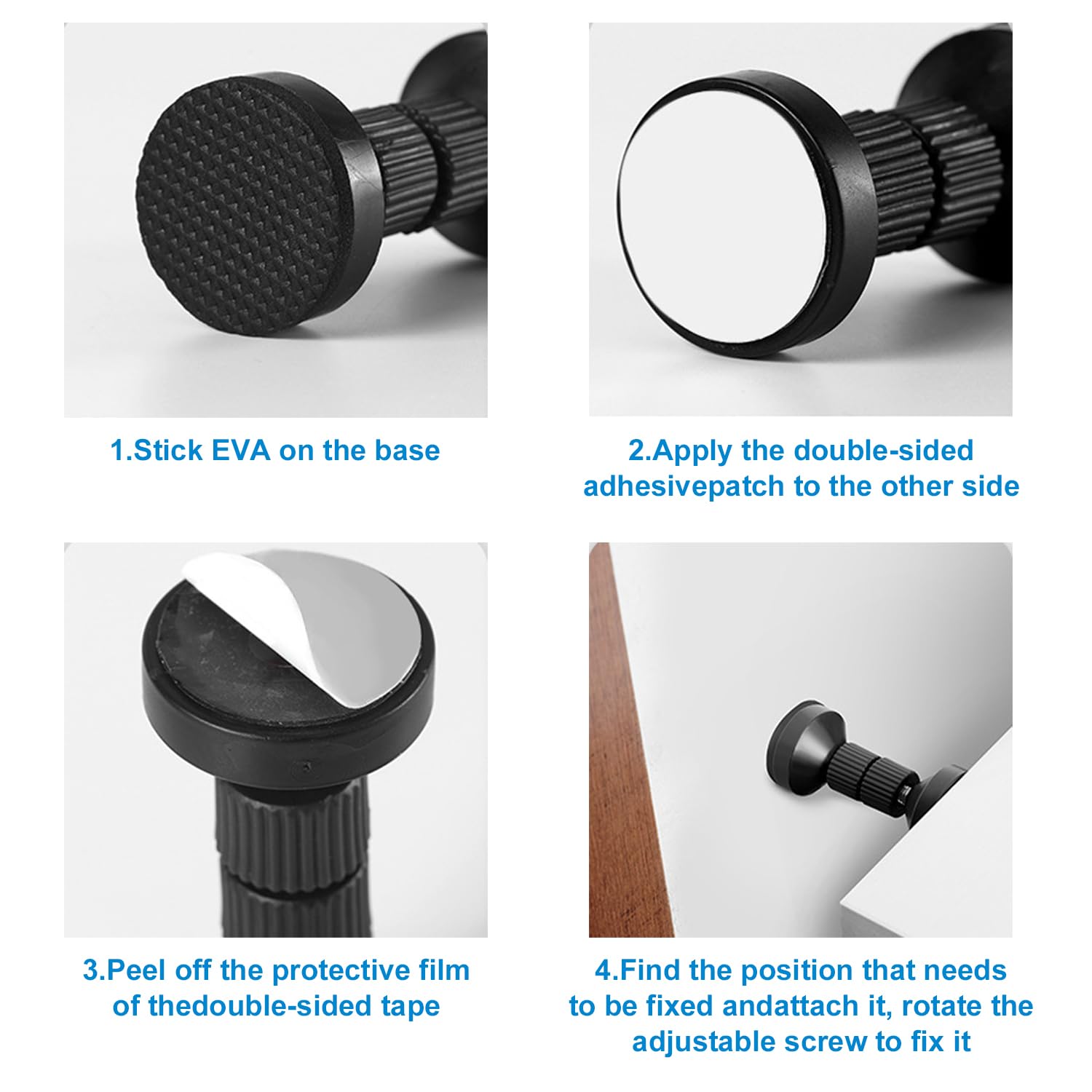 1.Stick EVA on the base

2.Apply the double-sided adhesivepatch to the other side

3.Peel off the protective film of thedouble-sided tape

4.Find the position that needs to be fixed andattach it, rotate the adjustable screw to fix it