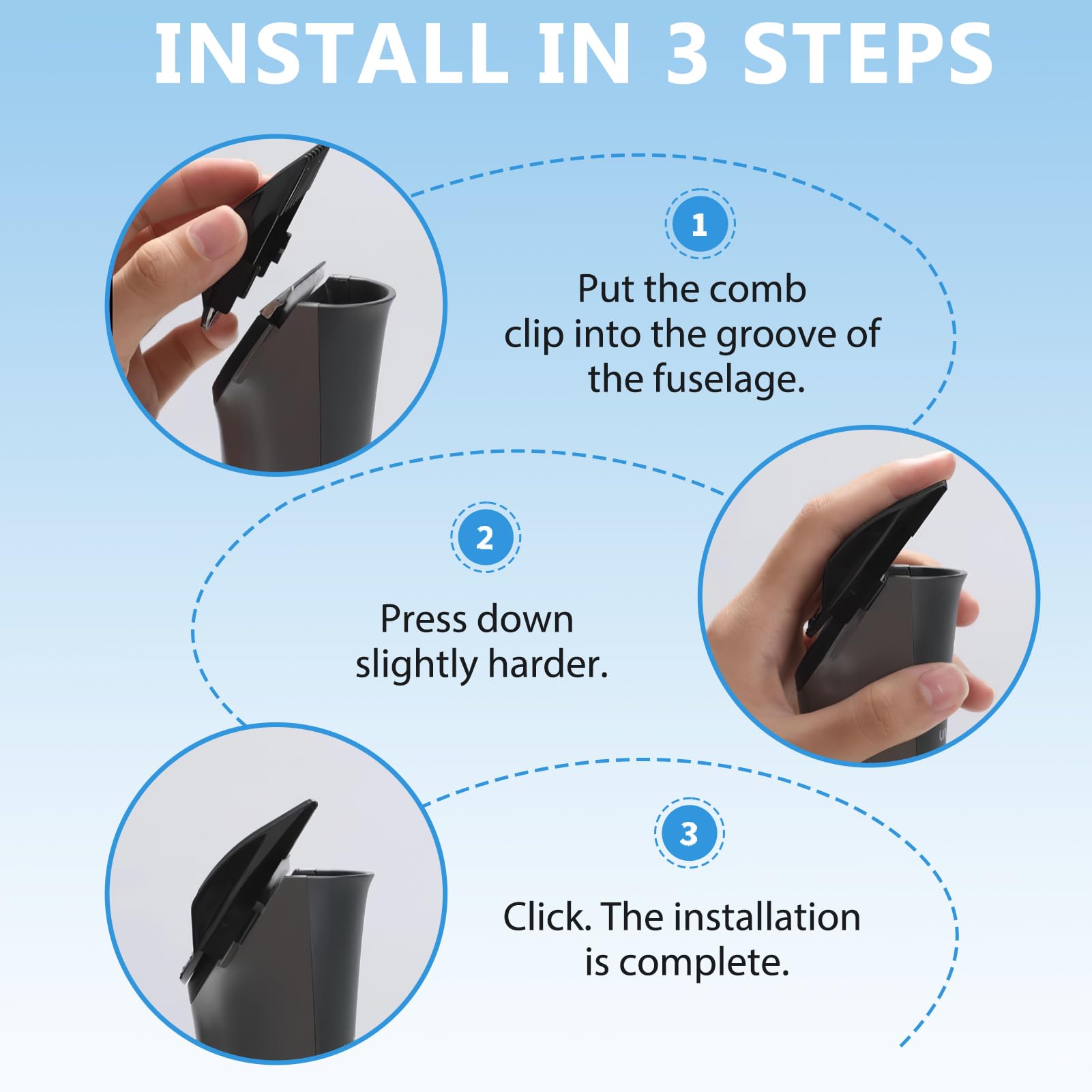 INSTALL IN 3 STEPS

1

Put the comb clip into the groove of the fuselage.

2

Press down slightly harder.

3

Click. The installation is complete.