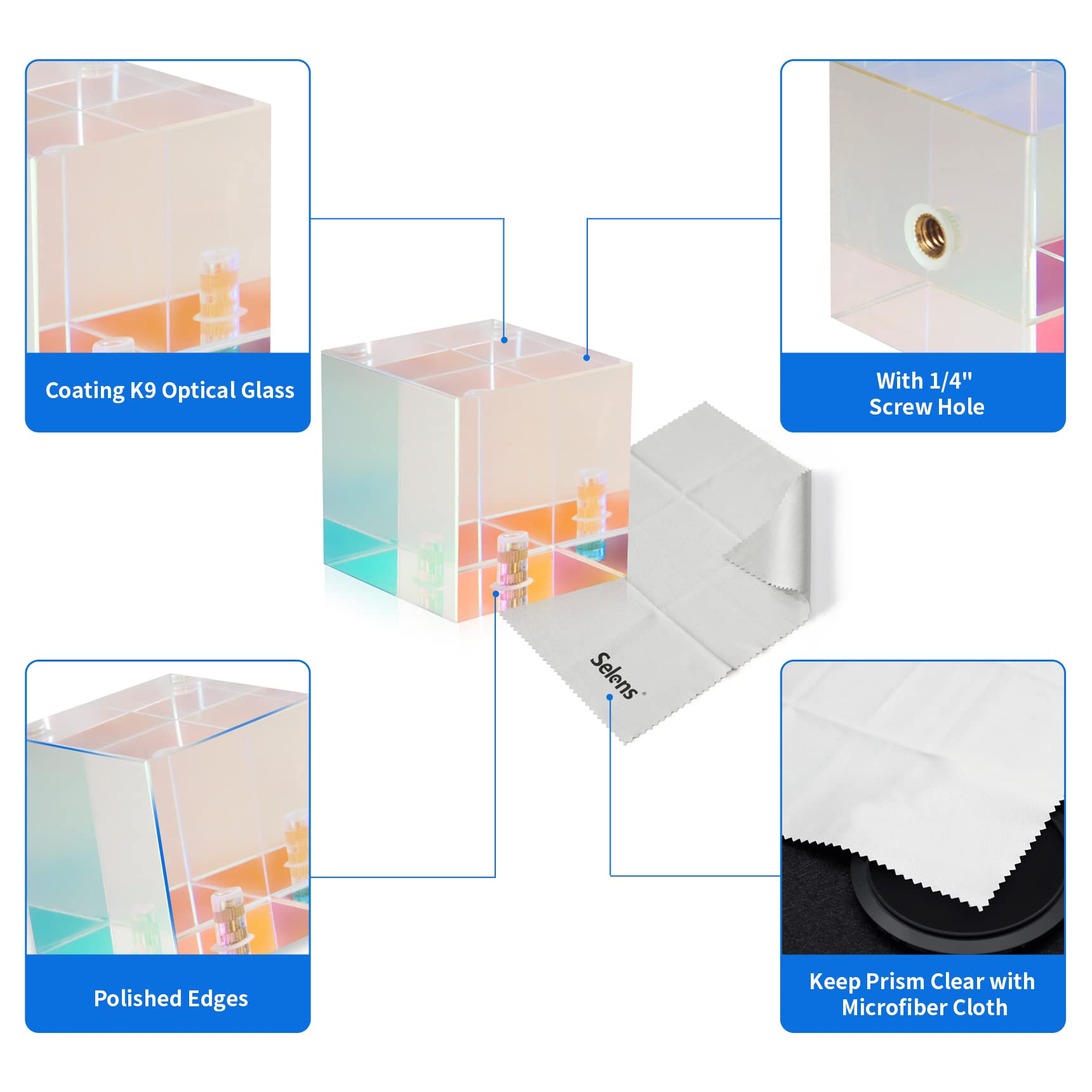 Coating K9 Optical Glass

With 1/4"
Screw Hole

Selens®

Polished Edges

Keep Prism Clear with
Microfiber Cloth