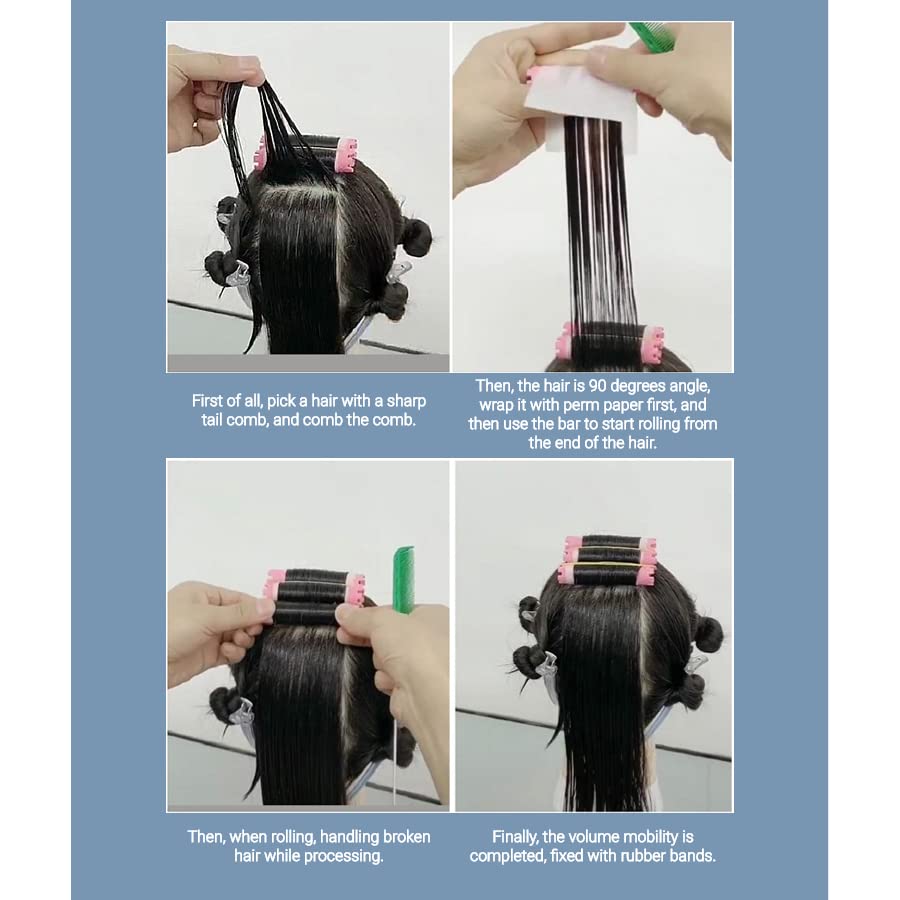 First of all, pick a hair with a sharp tail comb, and comb the comb.

Then, the hair is 90 degrees angle, wrap it with perm paper first, and then use the bar to start rolling from the end of the hair.

Then, when rolling, handling broken hair while processing.

Finally, the volume mobility is completed, fixed with rubber bands.