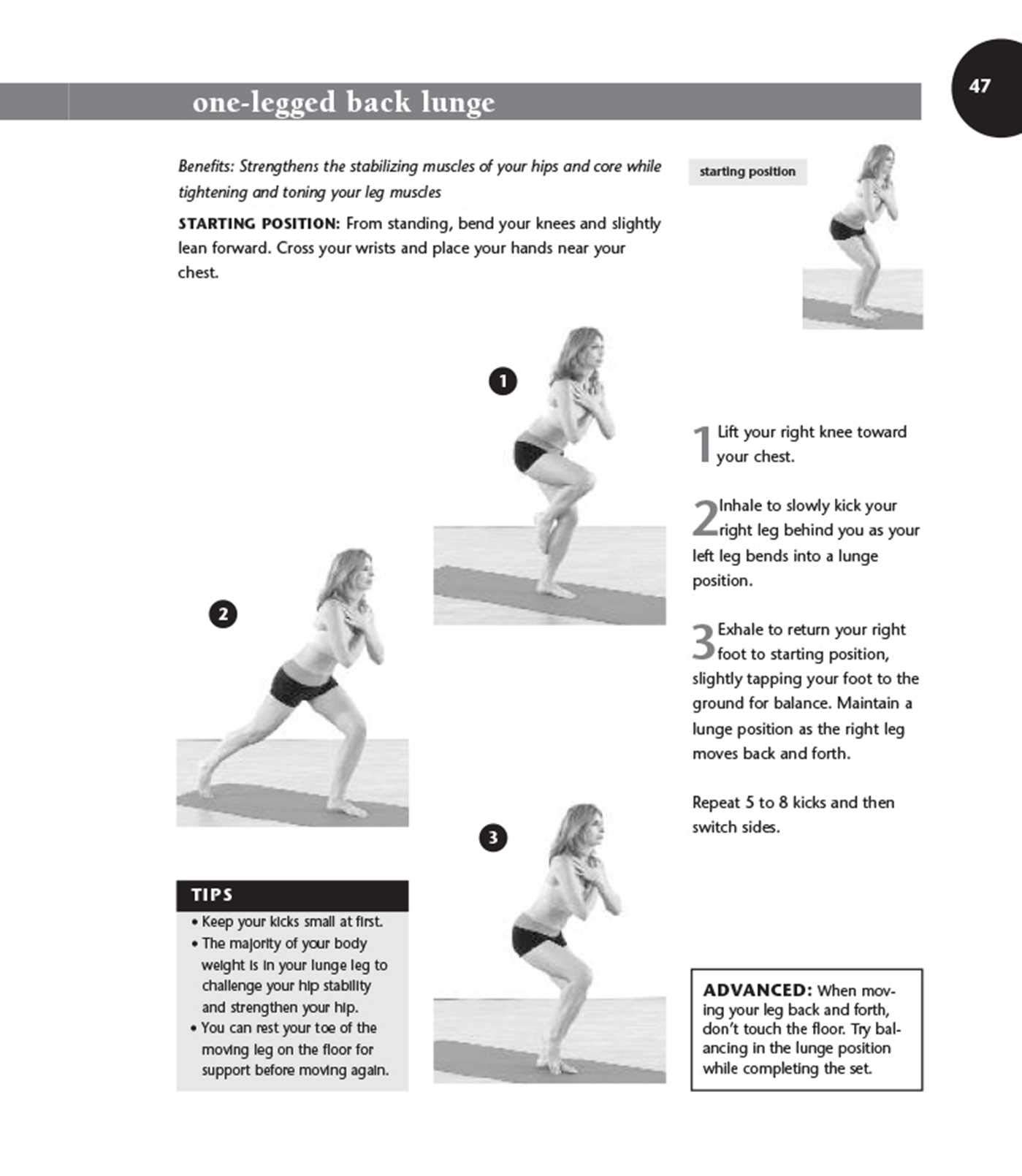 47

one-legged back lunge

Benefits: Strengthens the stabilizing muscles of your hips and core while tightening and toning your leg muscles

STARTING POSITION: From standing, bend your knees and slightly lean forward. Cross your wrists and place your hands near your chest.

starting position

1

2

3

1 Lift your right knee toward your chest.

2 Inhale to slowly kick your right leg behind you as your left leg bends into a lunge position.

3 Exhale to return your right foot to starting position, slightly tapping your foot to the ground for balance. Maintain a lunge position as the right leg moves back and forth.

Repeat 5 to 8 kicks and then switch sides.

TIPS
• Keep your kicks small at first.
• The majority of your body weight is in your lunge leg to challenge your hip stability and strengthen your hip.
• You can rest your toe of the moving leg on the floor for support before moving again.

ADVANCED: When moving your leg back and forth, don't touch the floor. Try balancing in the lunge position while completing the set.