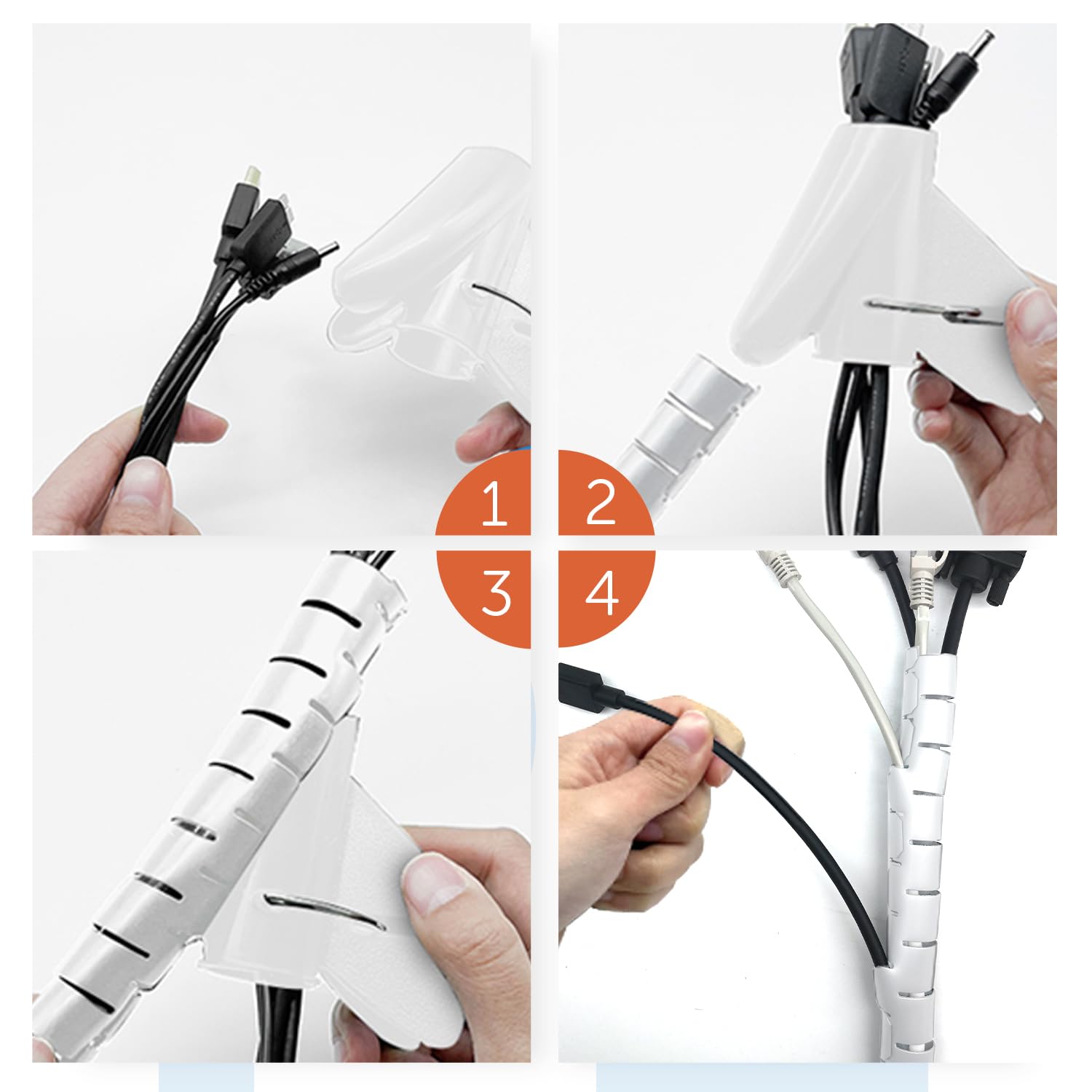 1 2
3 4