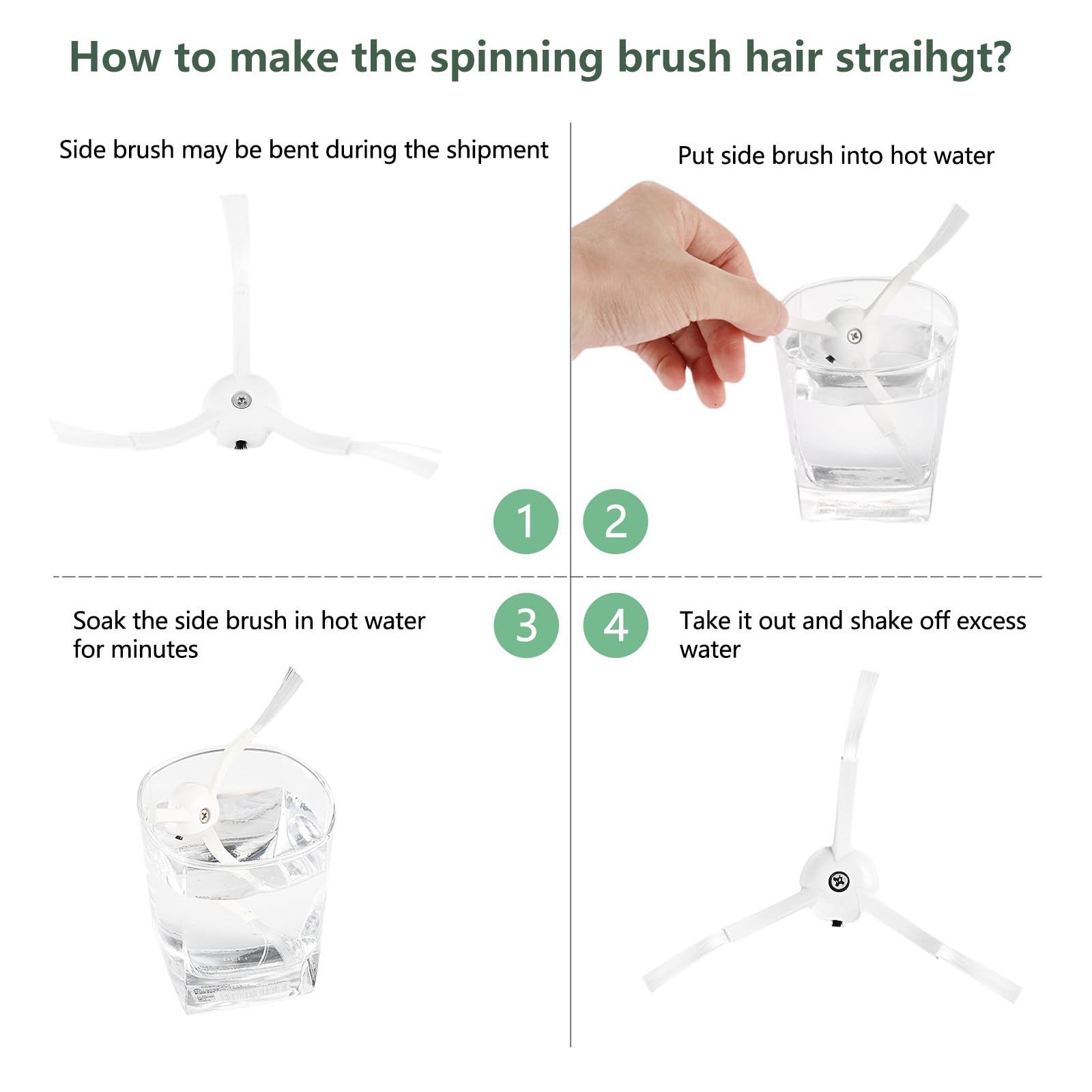 How to make the spinning brush hair straihgt?

Side brush may be bent during the shipment

1

Put side brush into hot water

2

Soak the side brush in hot water for minutes

3

4

Take it out and shake off excess water