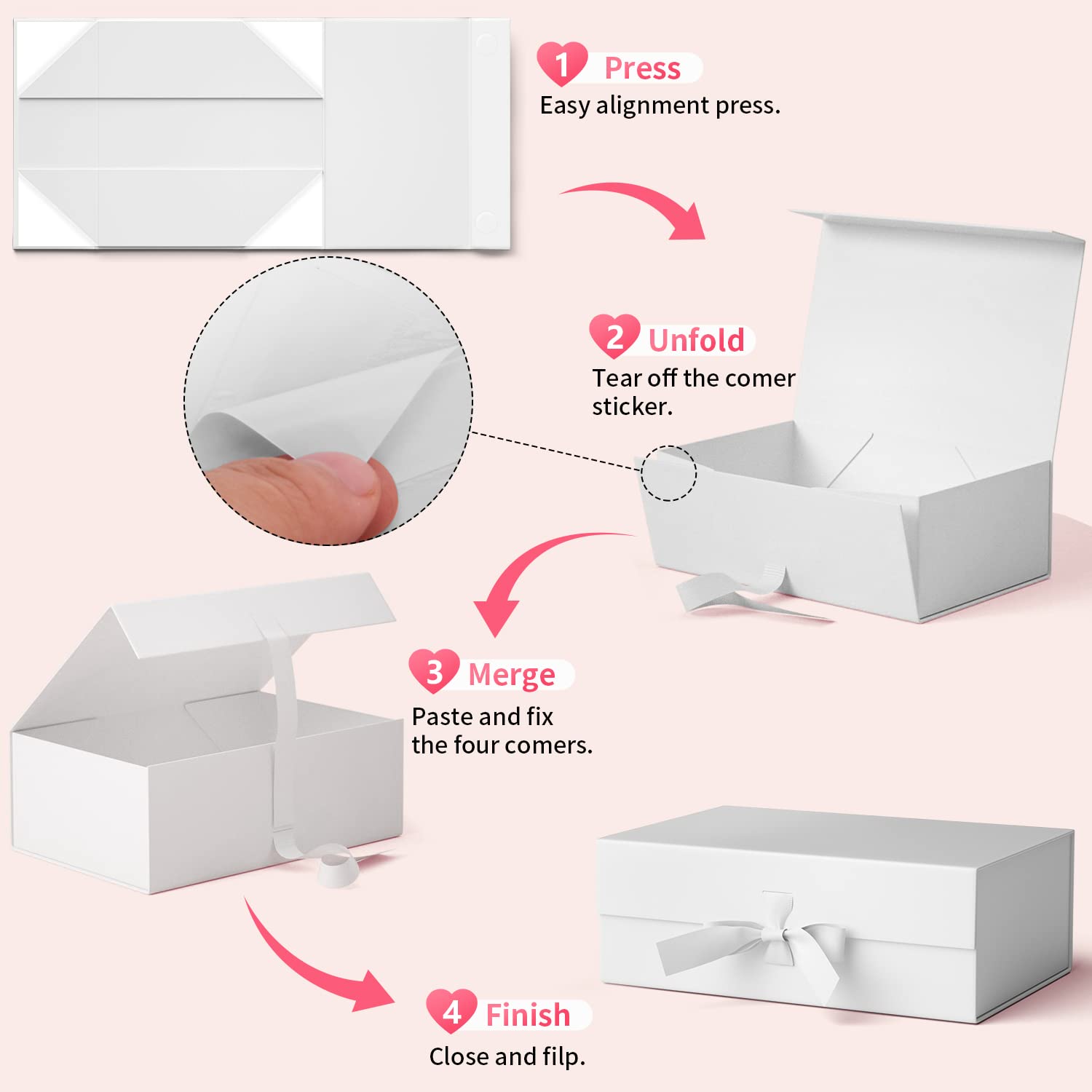 1 Press
Easy alignment press.

2 Unfold
Tear off the comer sticker.

3 Merge
Paste and fix the four comers.

4 Finish
Close and filp.