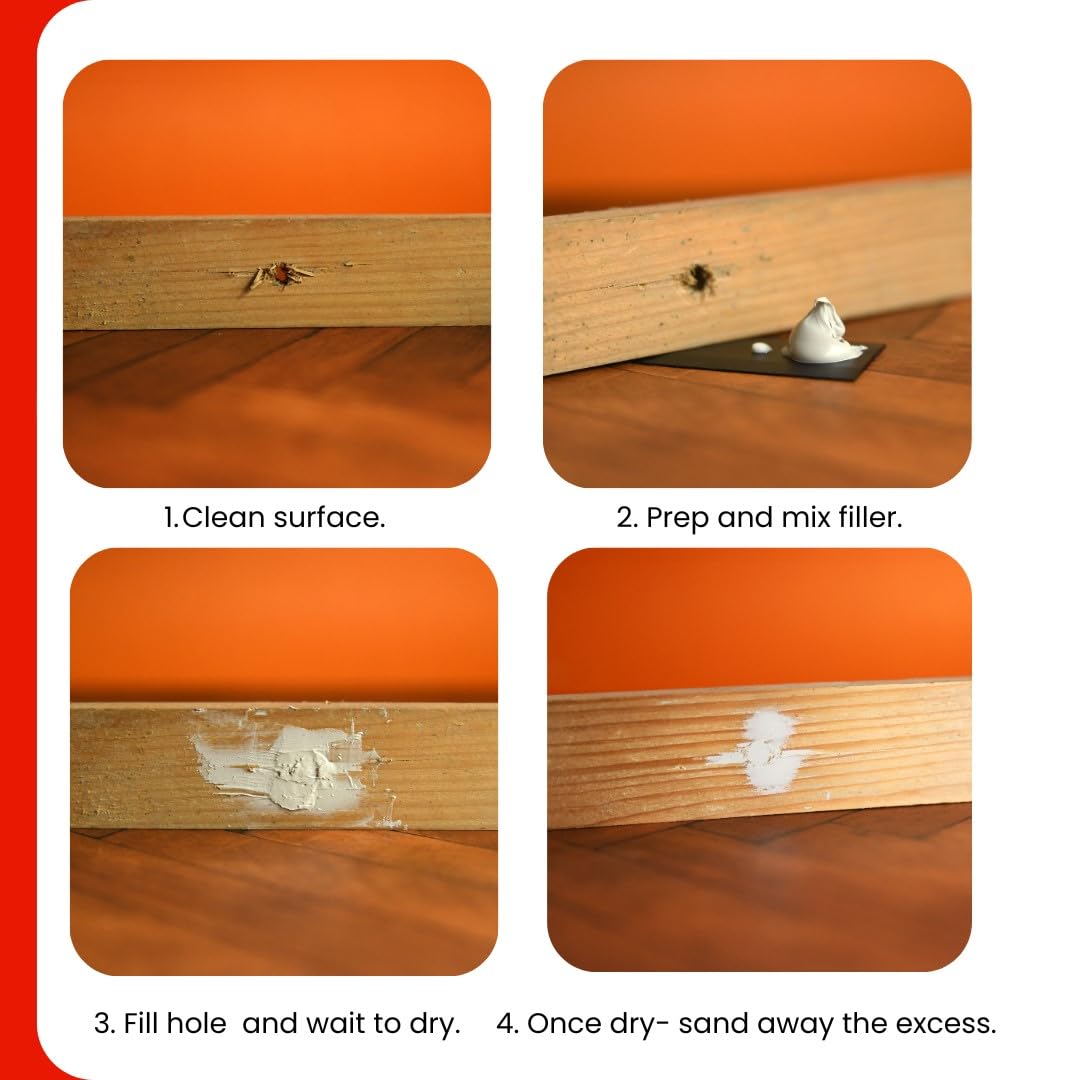 1.Clean surface.

2. Prep and mix filler.

3. Fill hole  and wait to dry.

4. Once dry- sand away the excess.