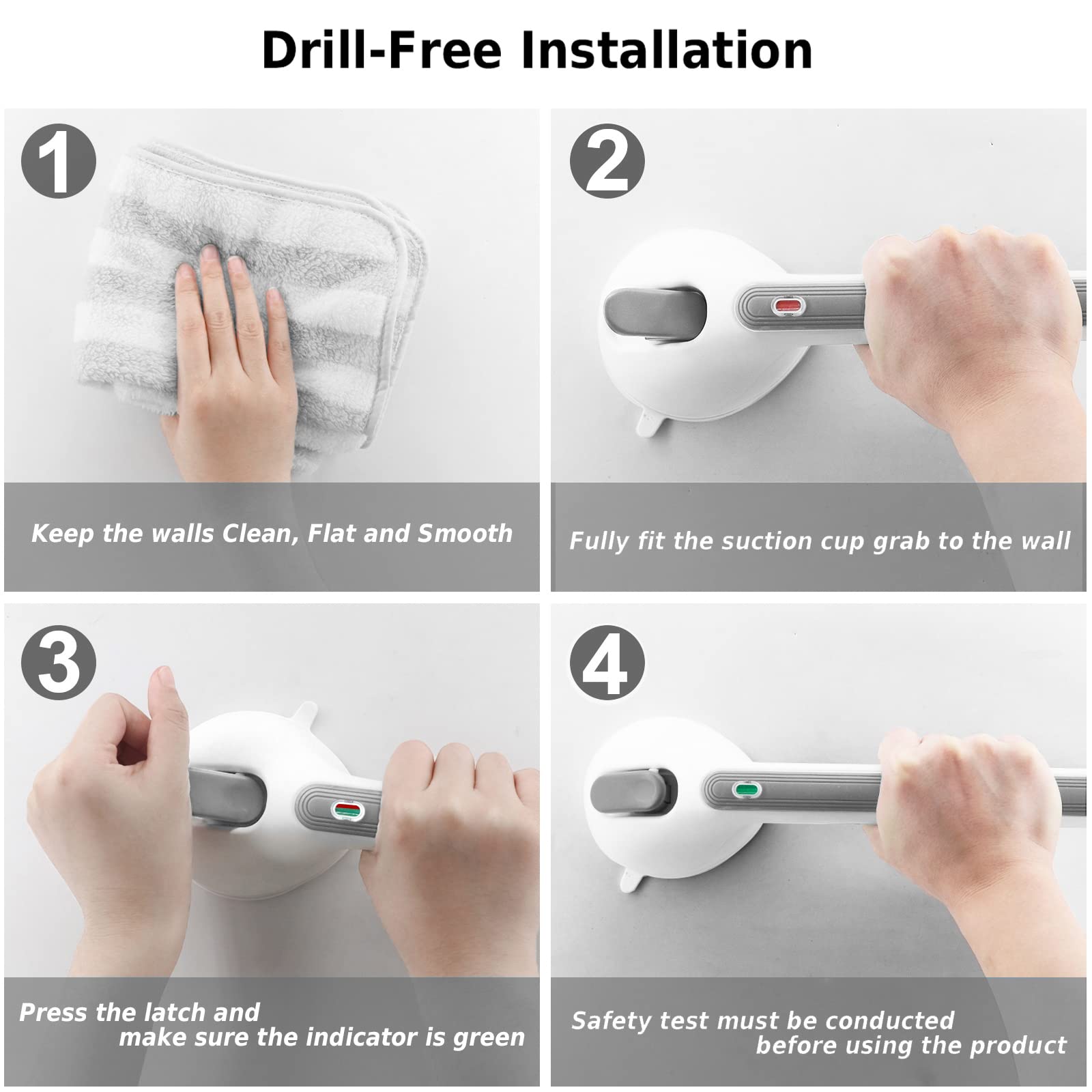 Drill-Free Installation

1

Keep the walls Clean, Flat and Smooth

2

Fully fit the suction cup grab to the wall

3

Press the latch and make sure the indicator is green

4

Safety test must be conducted before using the product