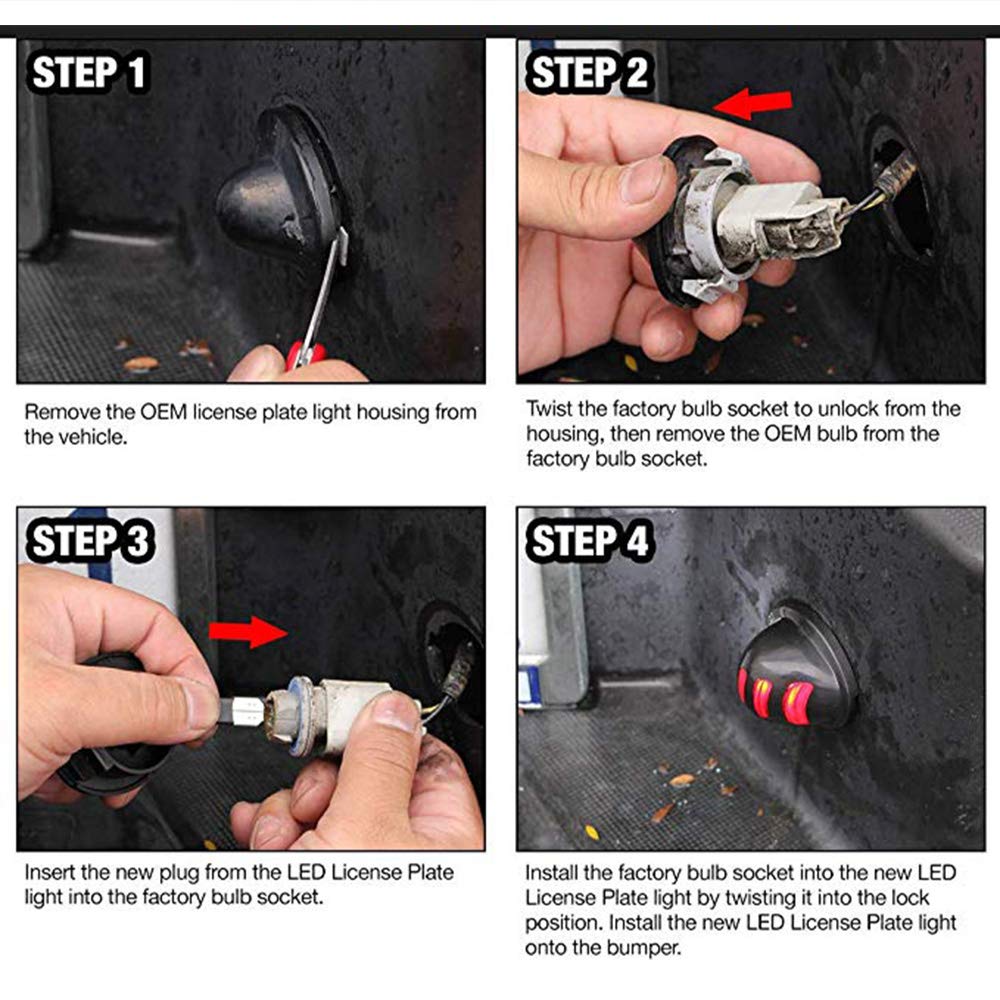 STEP 1

Remove the OEM license plate light housing from the vehicle.

STEP 2

Twist the factory bulb socket to unlock from the housing, then remove the OEM bulb from the factory bulb socket.

STEP 3

Insert the new plug from the LED License Plate light into the factory bulb socket.

STEP 4

Install the factory bulb socket into the new LED License Plate light by twisting it into the lock position. Install the new LED License Plate light onto the bumper.