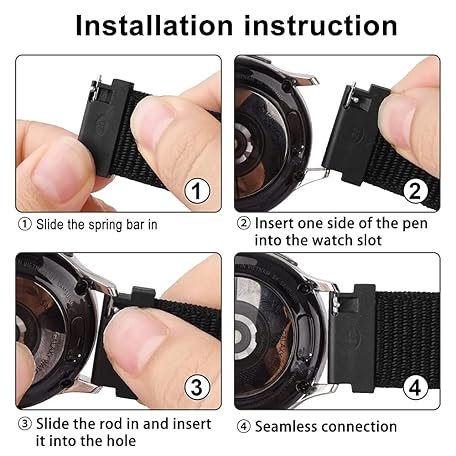 Installation instruction

1

① Slide the spring bar in

2

② Insert one side of the pen into the watch slot

3

③ Slide the rod in and insert it into the hole

4

④ Seamless connection