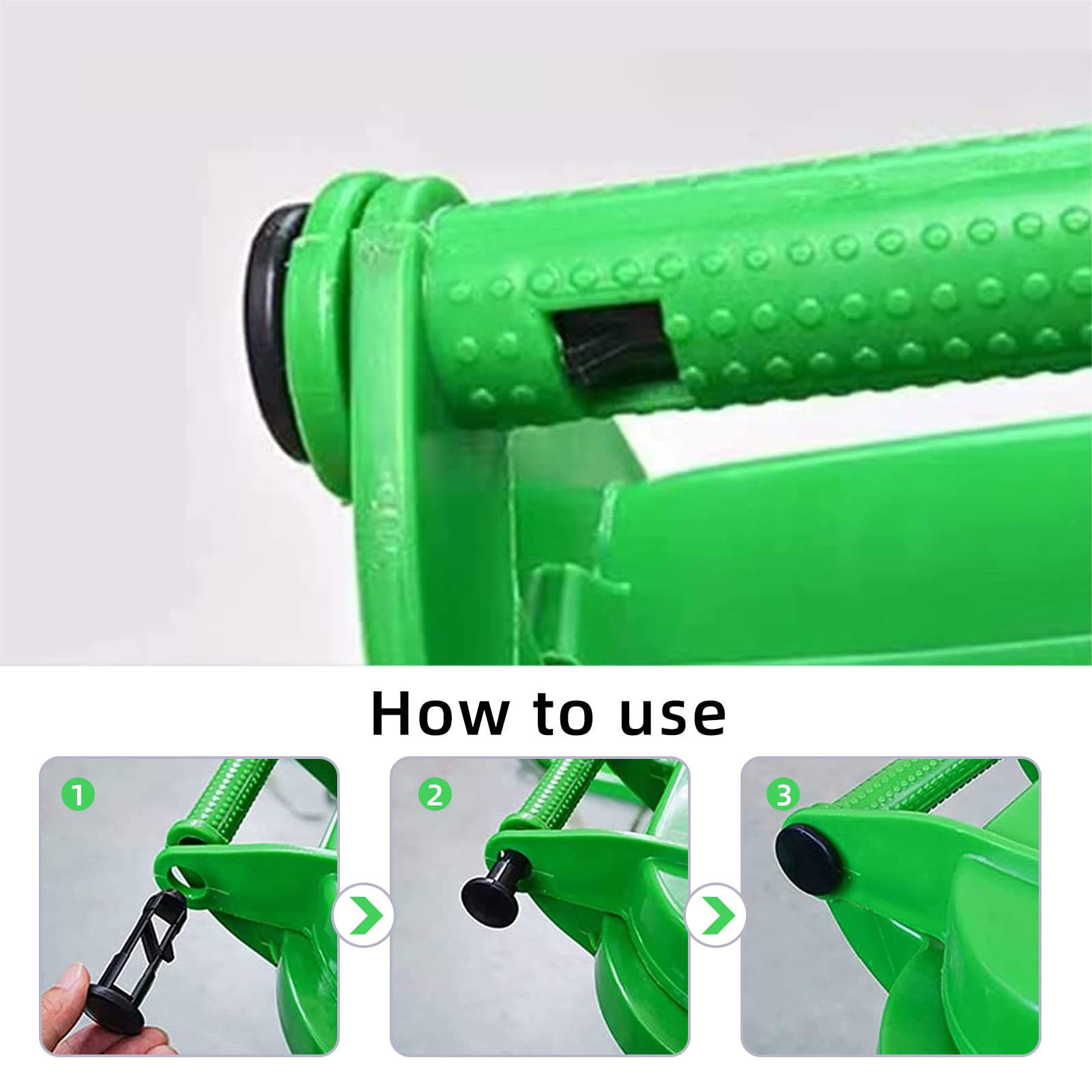 How to use

1

2

3