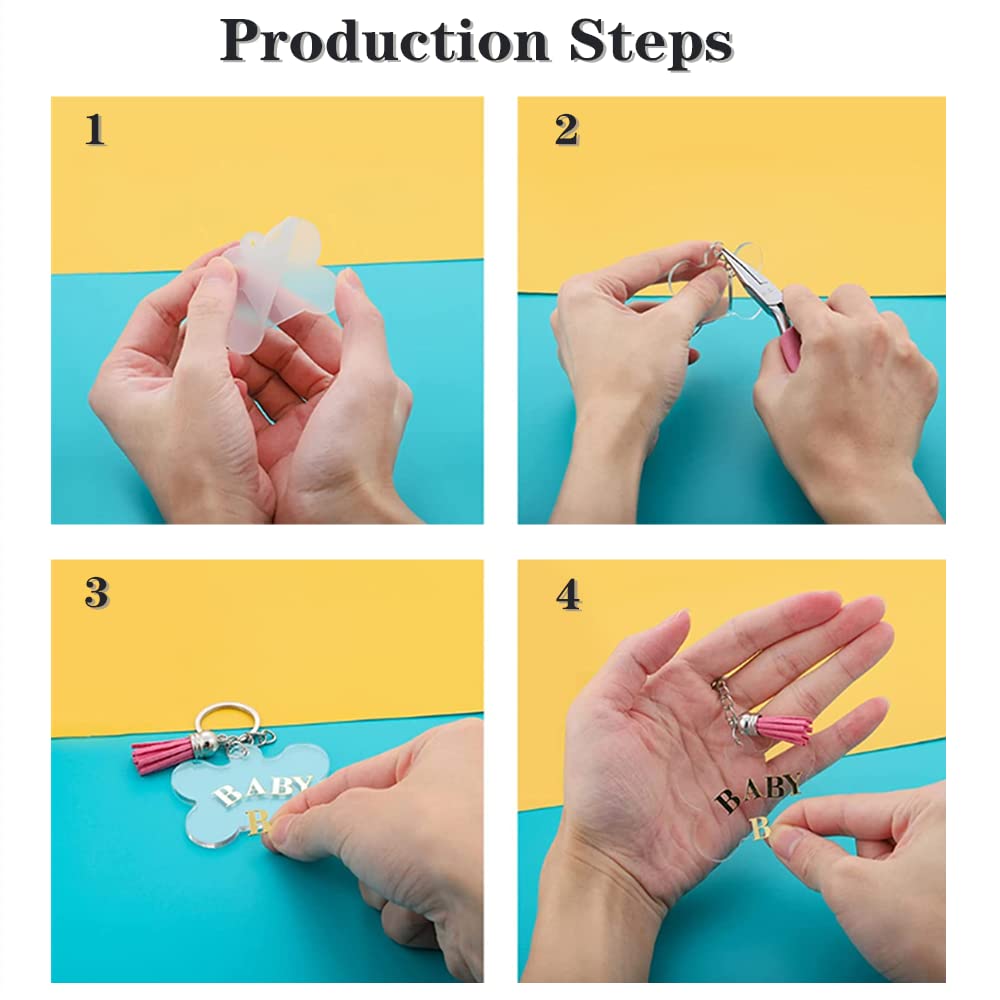 Production Steps

1

2

3

BABY
B

4

BABY
B