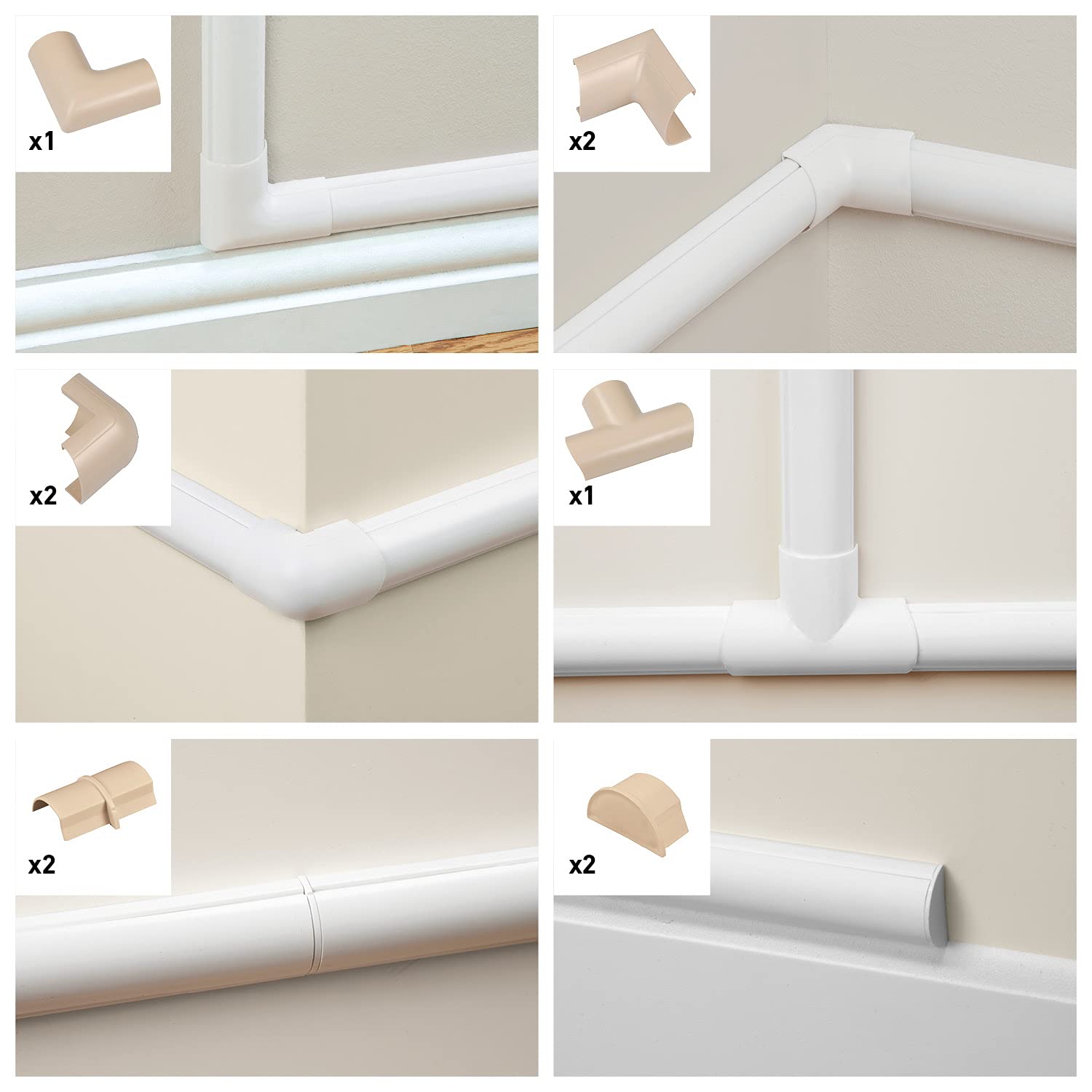 x1

x2

x2

x1

x2

x2