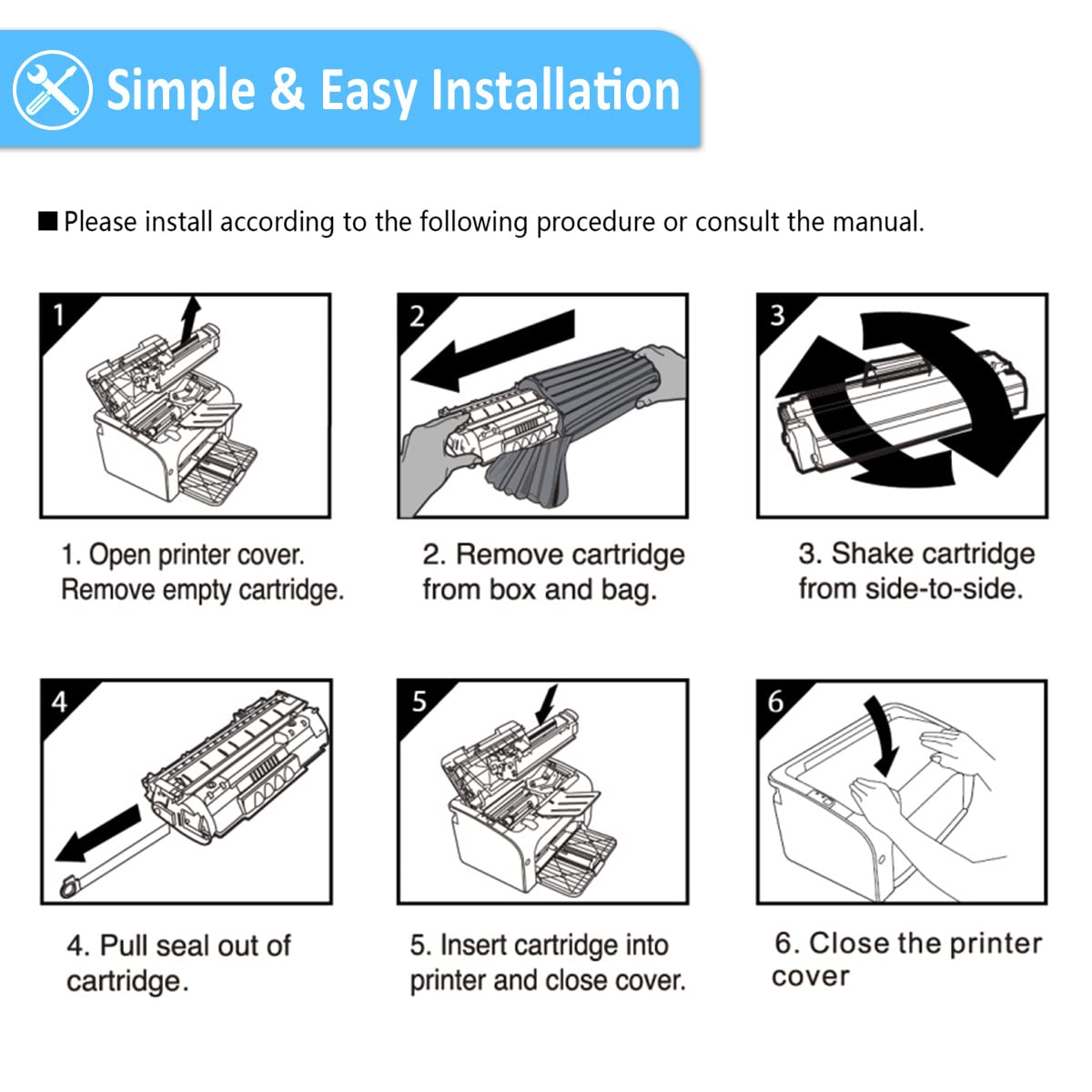 Simple & Easy Installation

■ Please install according to the following procedure or consult the manual.

1

1. Open printer cover. Remove empty cartridge.

2

2. Remove cartridge from box and bag.

3

3. Shake cartridge from side-to-side.

4

4. Pull seal out of cartridge.

5

5. Insert cartridge into printer and close cover.

6

6. Close the printer cover