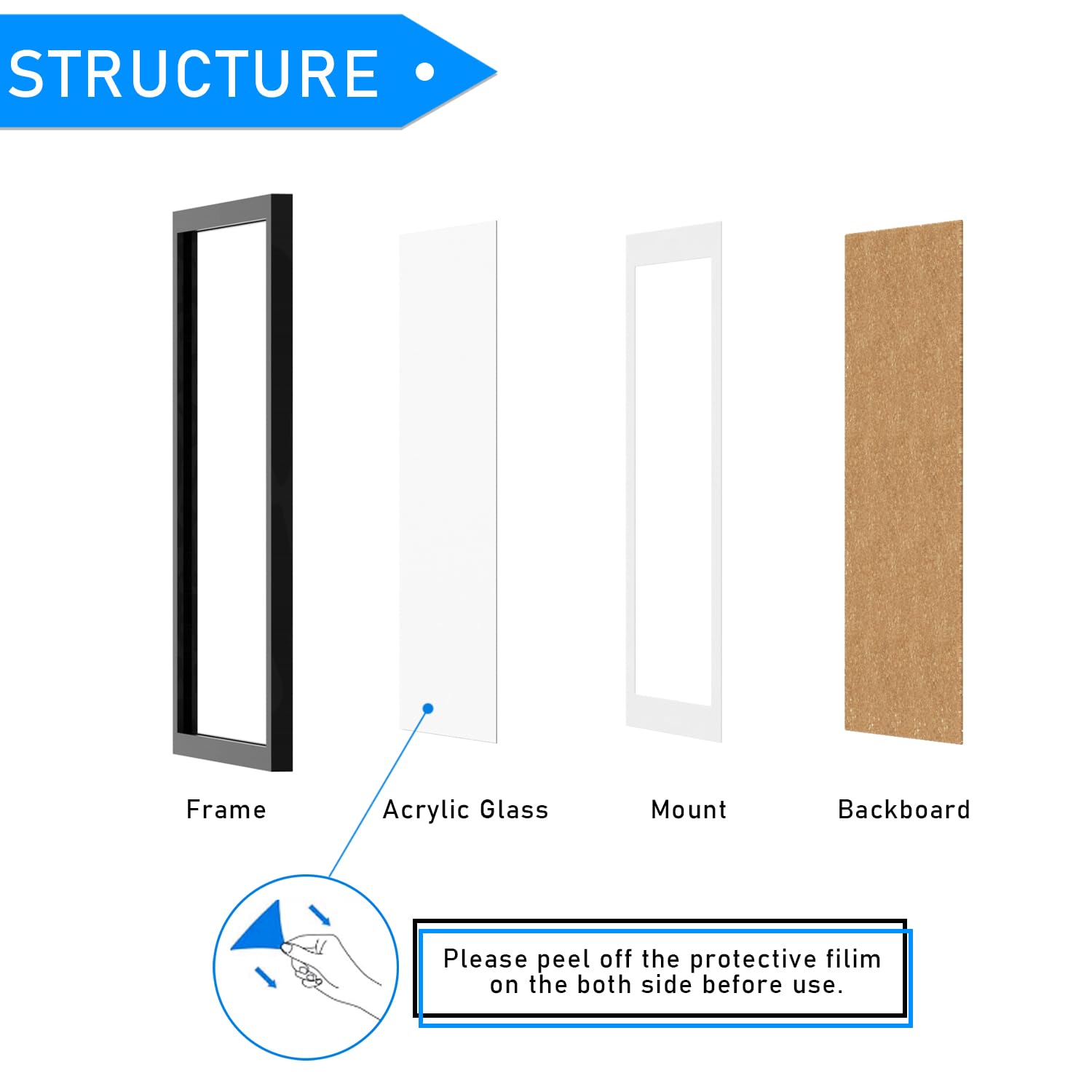 STRUCTURE •

Frame

Acrylic Glass

Mount

Backboard

Please peel off the protective filim on the both side before use.