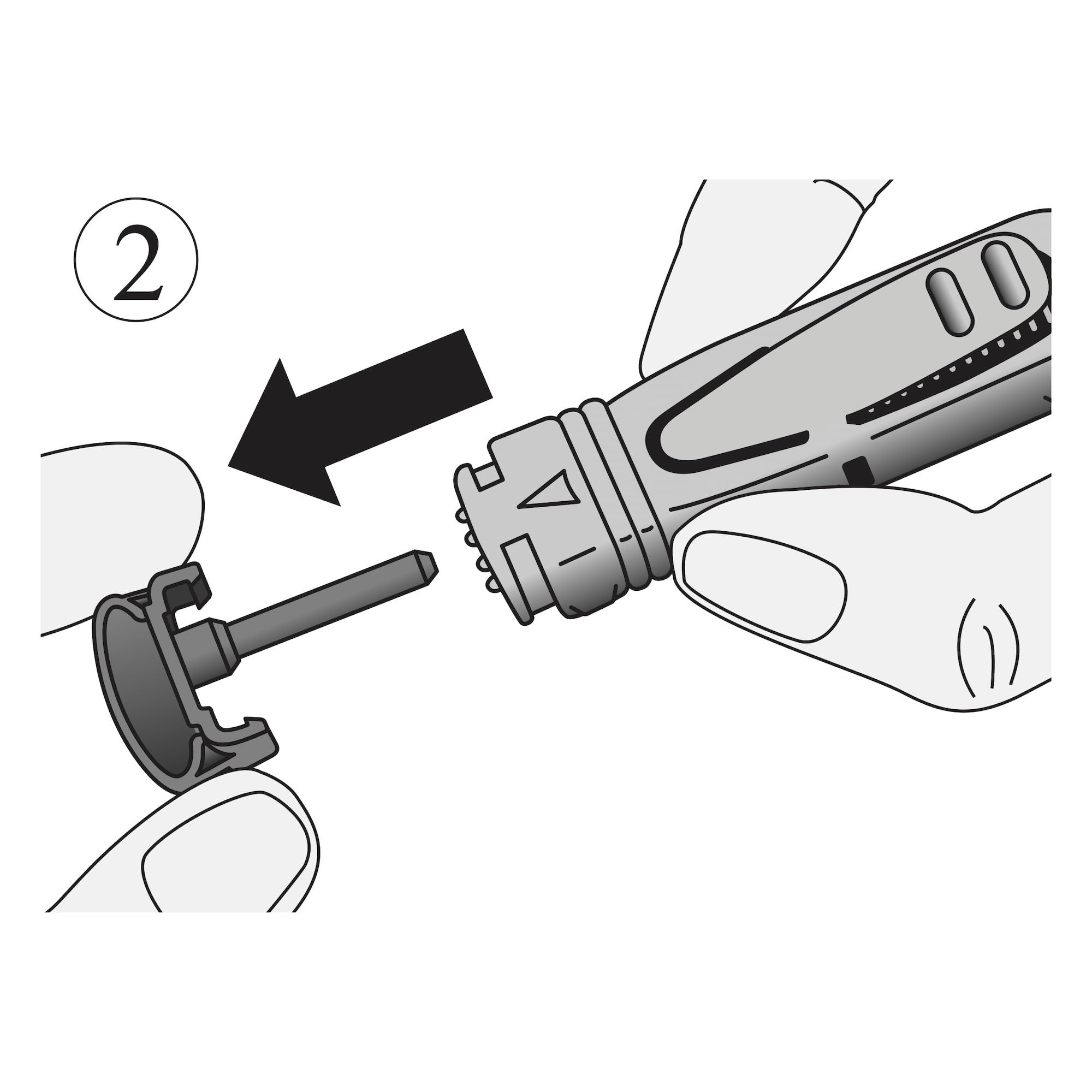 ②