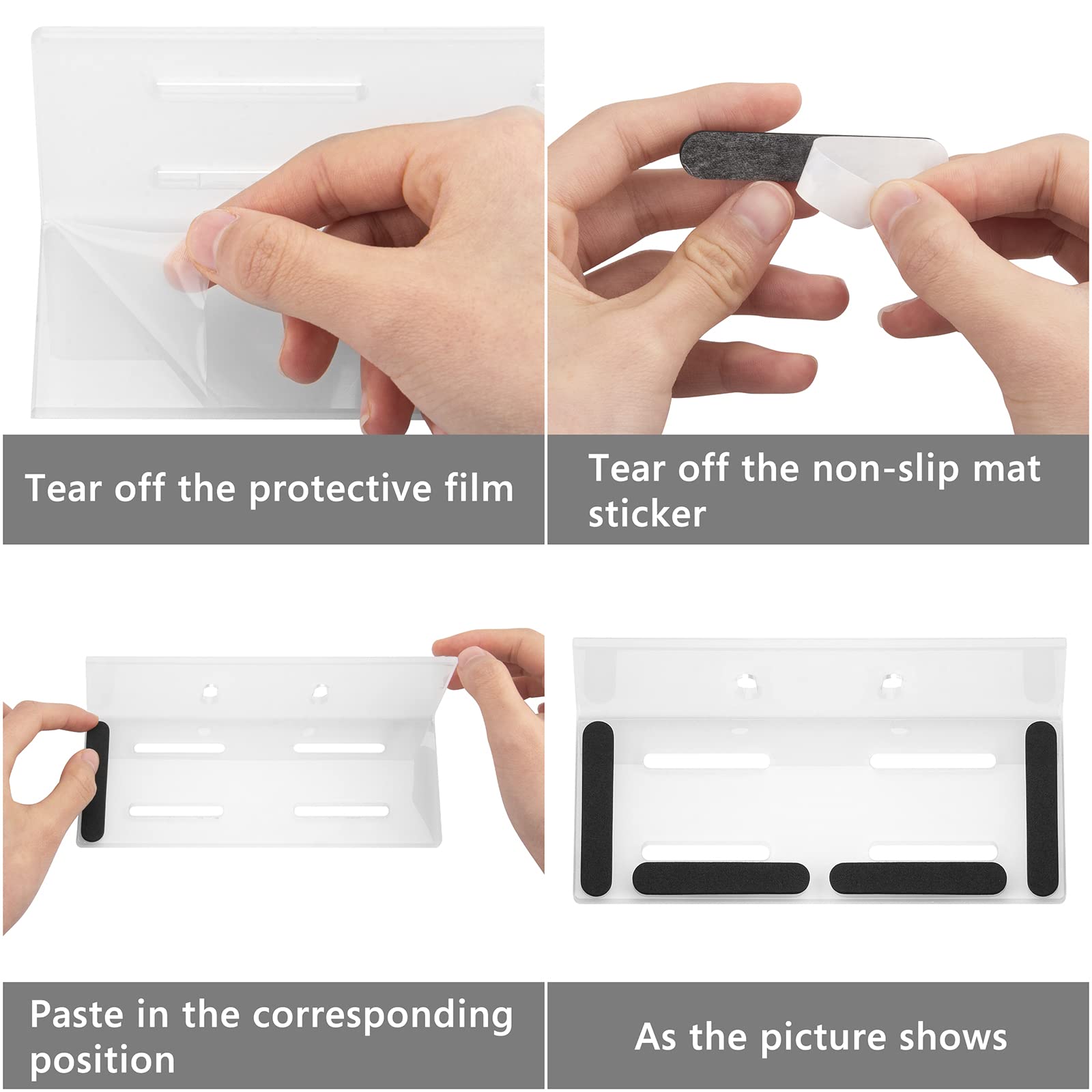 Tear off the protective film

Tear off the non-slip mat sticker

Paste in the corresponding position

As the picture shows