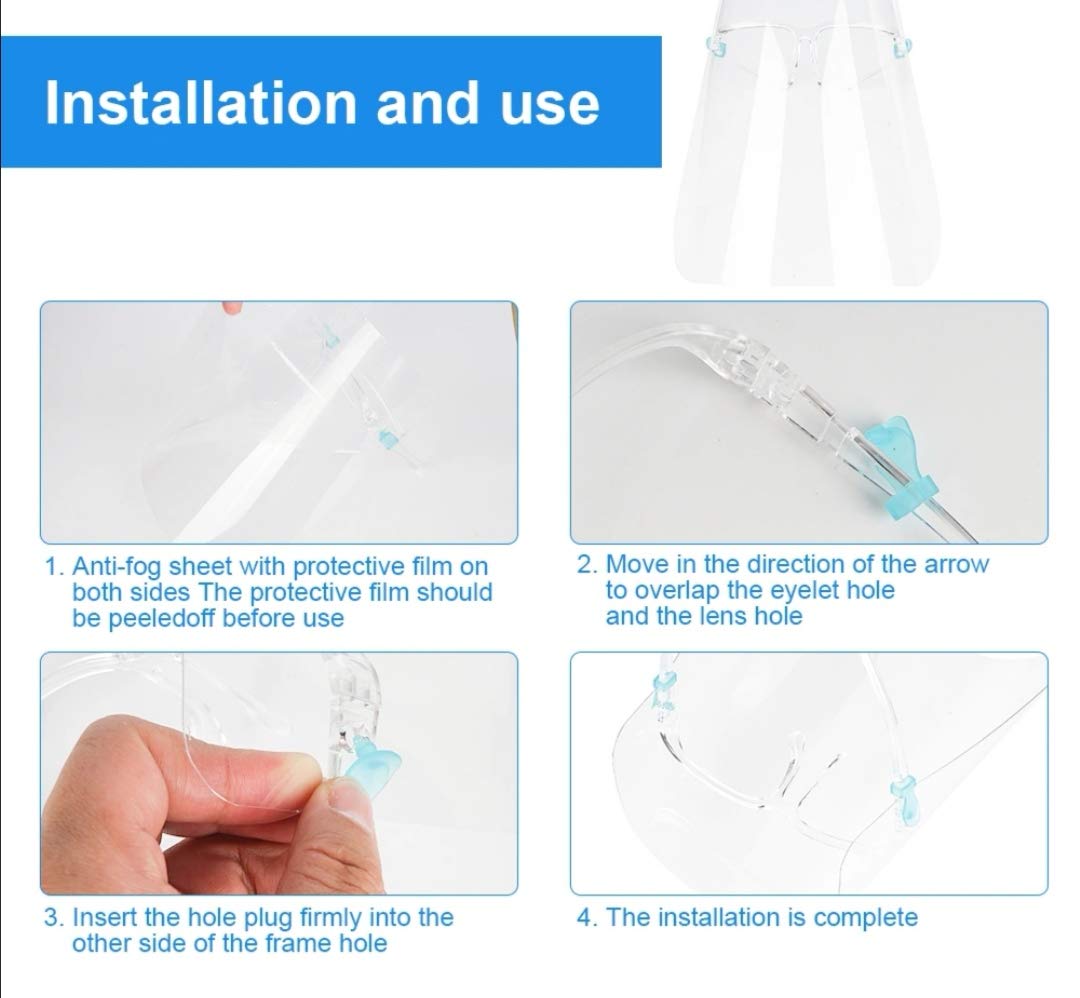 Installation and use

1. Anti-fog sheet with protective film on both sides The protective film should be peeledoff before use

2. Move in the direction of the arrow to overlap the eyelet hole and the lens hole

3. Insert the hole plug firmly into the other side of the frame hole

4. The installation is complete