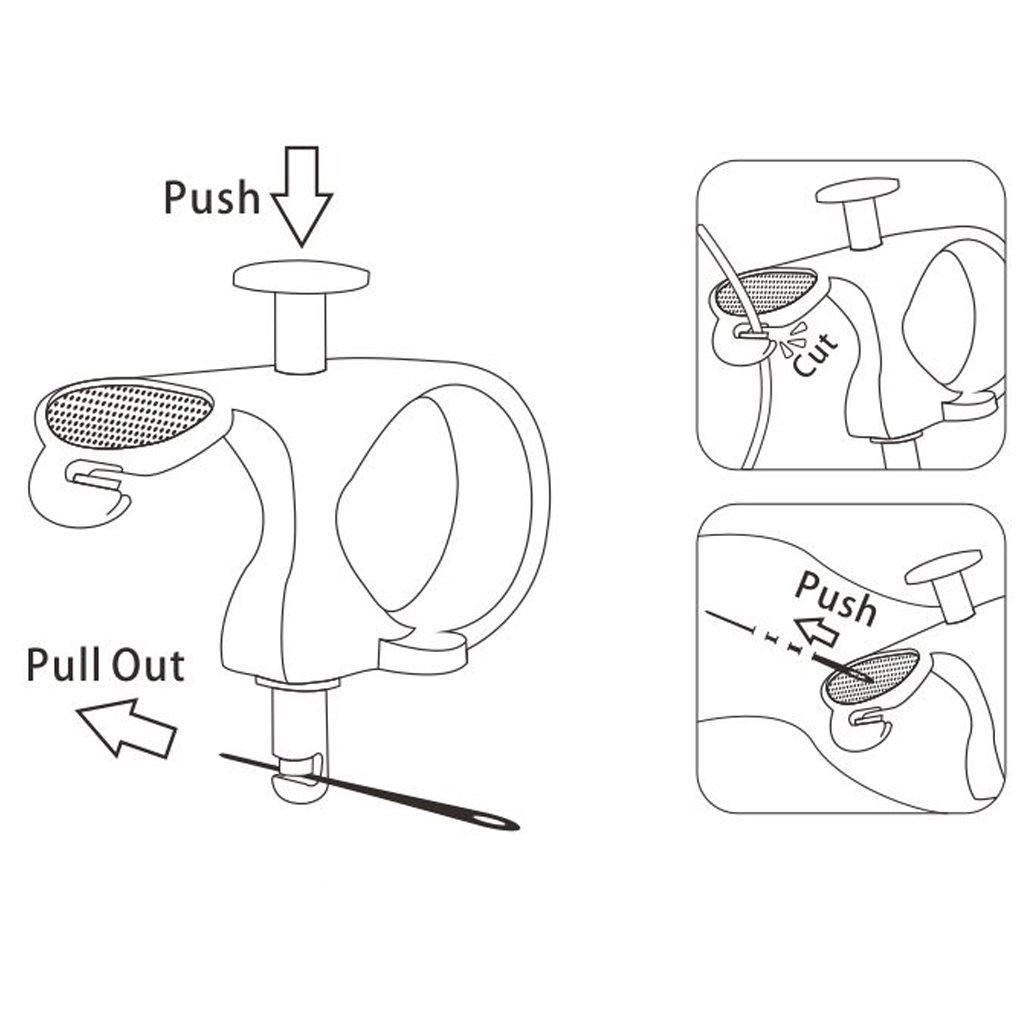 Push

Pull Out

Cut

Push