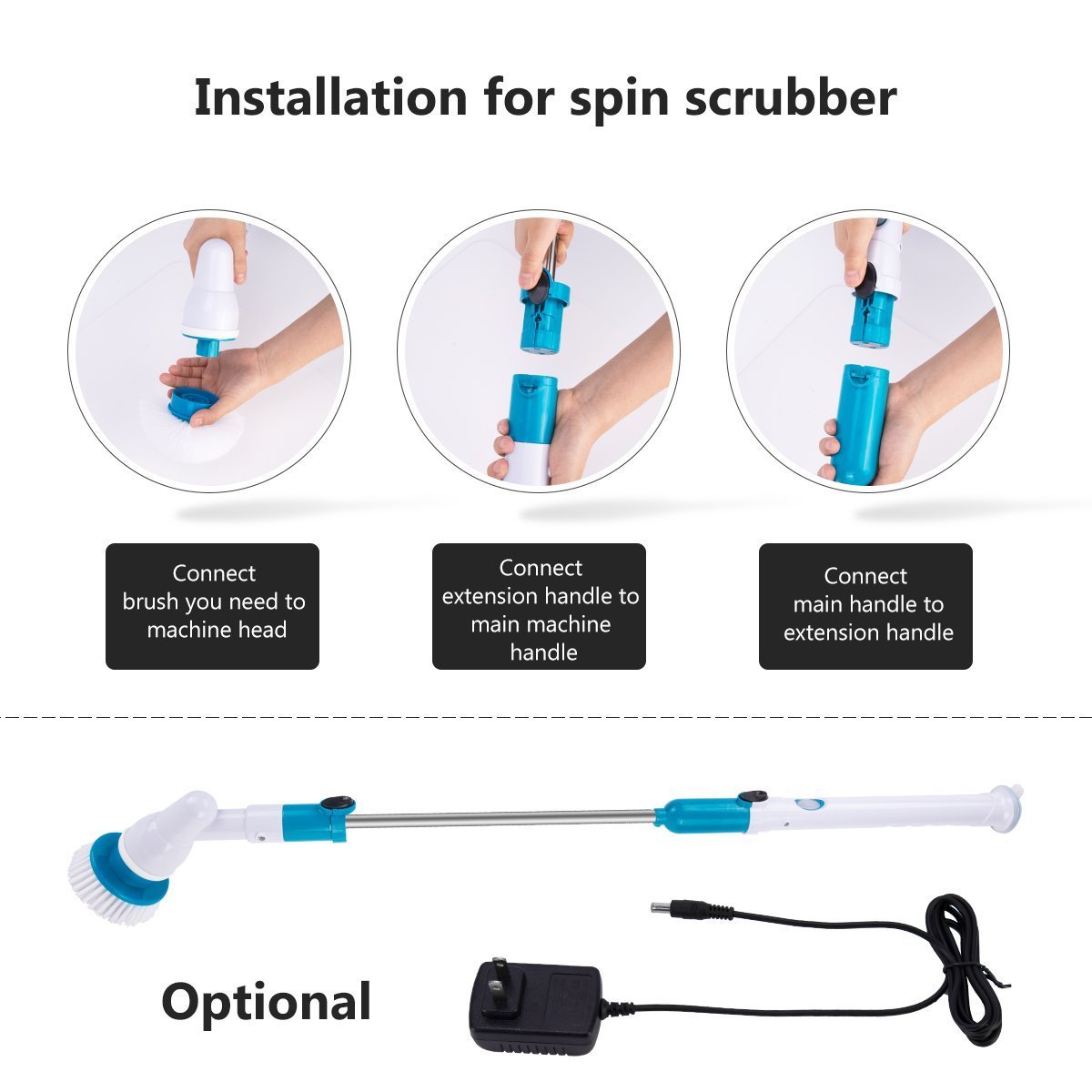 Installation for spin scrubber

Connect brush you need to machine head

Connect extension handle to main machine handle

Connect main handle to extension handle

Optional