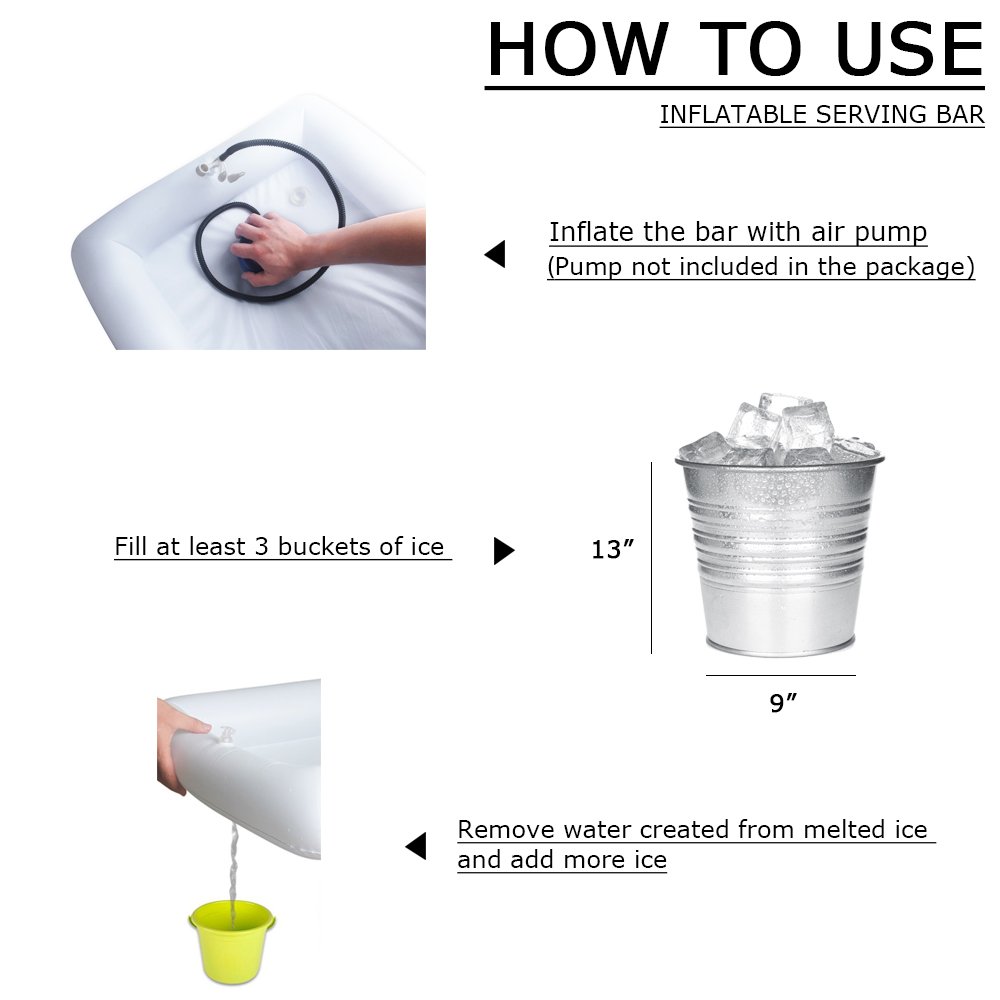 HOW TO USE

INFLATABLE SERVING BAR

Inflate the bar with air pump
(Pump not included in the package)

Fill at least 3 buckets of ice

13”

9”

Remove water created from melted ice and add more ice