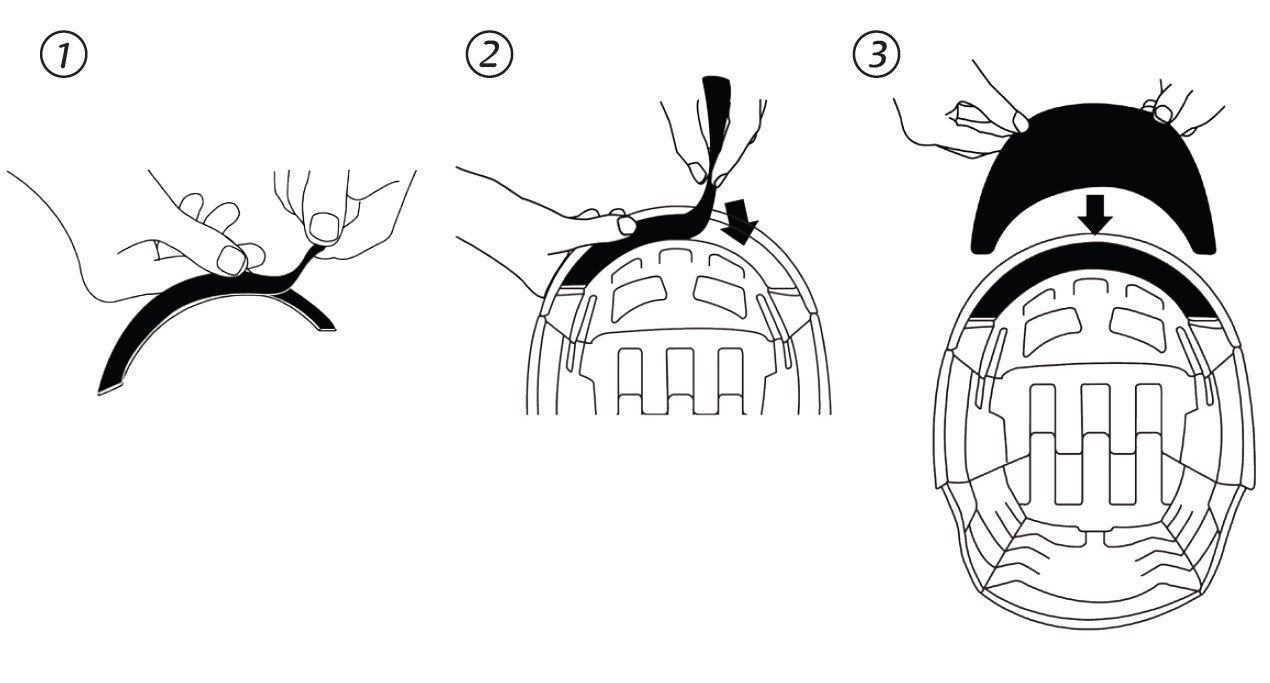 1

2

3