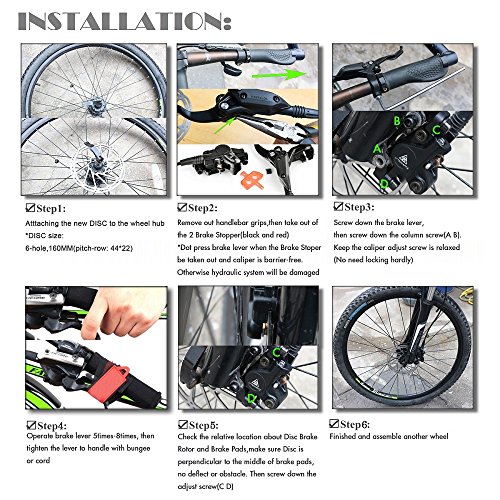 INSTALLATION:

B
C
A
D

☑Step1:
Atttaching the new DISC to the wheel hub
*DISC size:
6-hole,160MM(pitch-row: 44*22)

☑Step2:
Remove out handlebar grips,then take out of the 2 Brake Stopper(black and red)
*Dot press brake lever when the Brake Stoper be taken out and caliper is barrier-free. Otherwise hydraulic system will be damaged

☑Step3:
Screw down the brake lever, then screw down the column screw(A B). Keep the caliper adjust screw is relaxed (No need locking hardly)

C
D

☑Step4:
Operate brake lever 5times-8times, then tighten the lever to handle with bungee or cord

☑Step5:
Check the relative location about Disc Brake Rotor and Brake Pads,make sure Disc is perpendicular to the middle of brake pads, no deflect or obstacle. Then screw down the adjust screw(C D)

☑Step6:
Finished and assemble another wheel