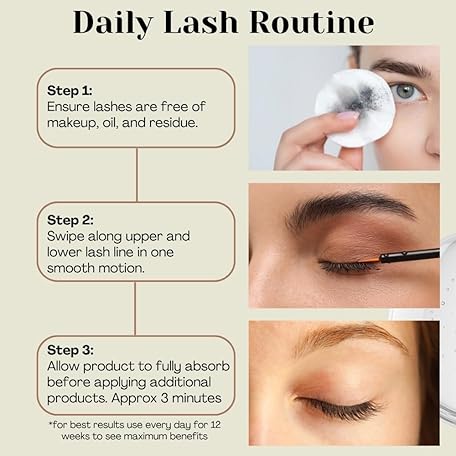 Daily Lash Routine

Step 1:
Ensure lashes are free of makeup, oil, and residue.

Step 2:
Swipe along upper and lower lash line in one smooth motion.

Step 3:
Allow product to fully absorb before applying additional products. Approx 3 minutes

*for best results use every day for 12 weeks to see maximum benefits