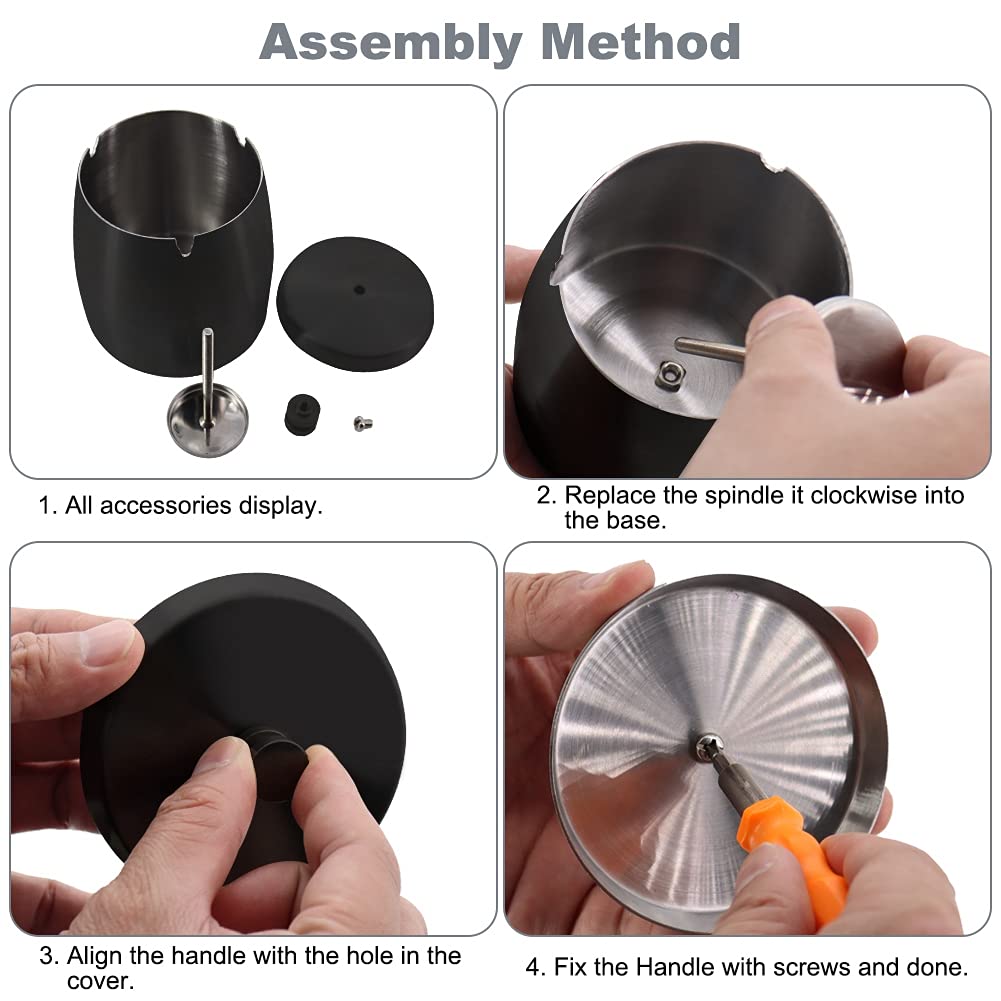 Assembly Method

1. All accessories display.

2. Replace the spindle it clockwise into the base.

3. Align the handle with the hole in the cover.

4. Fix the Handle with screws and done.