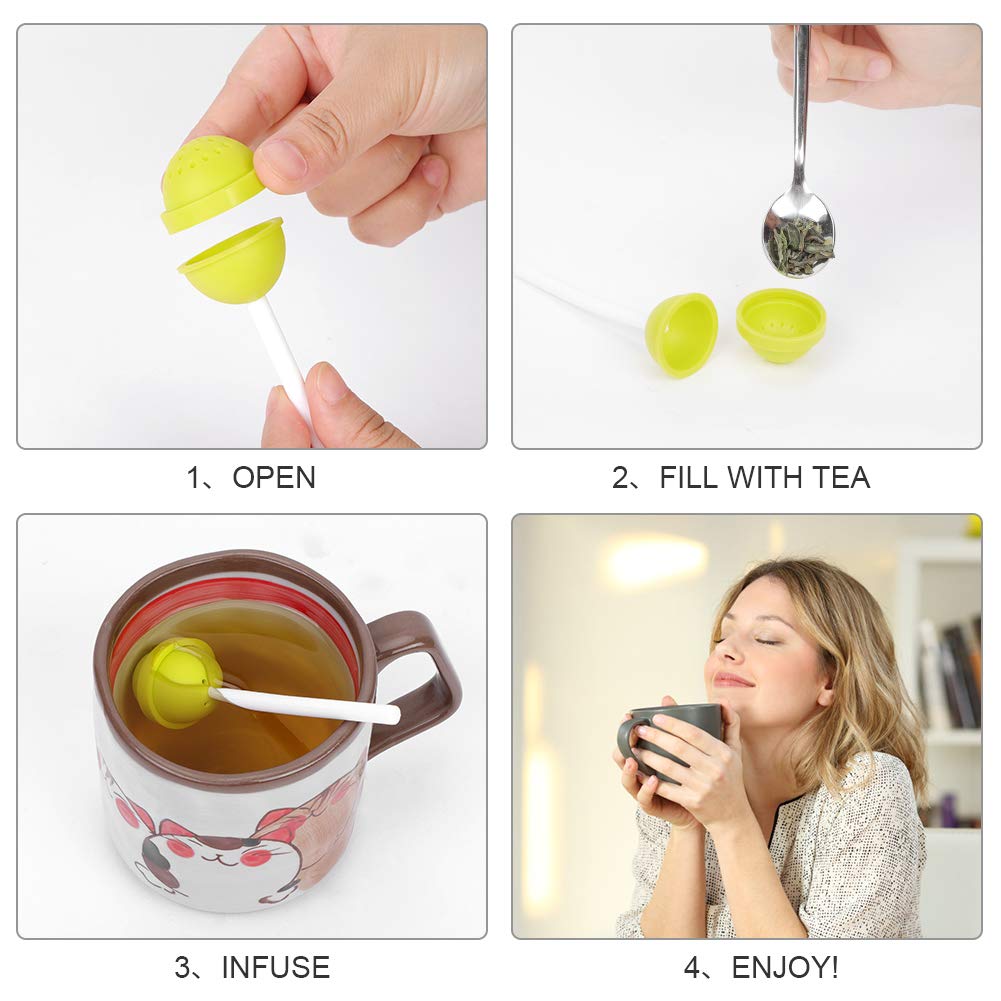 1、OPEN

2、FILL WITH TEA

3、INFUSE

4、ENJOY!