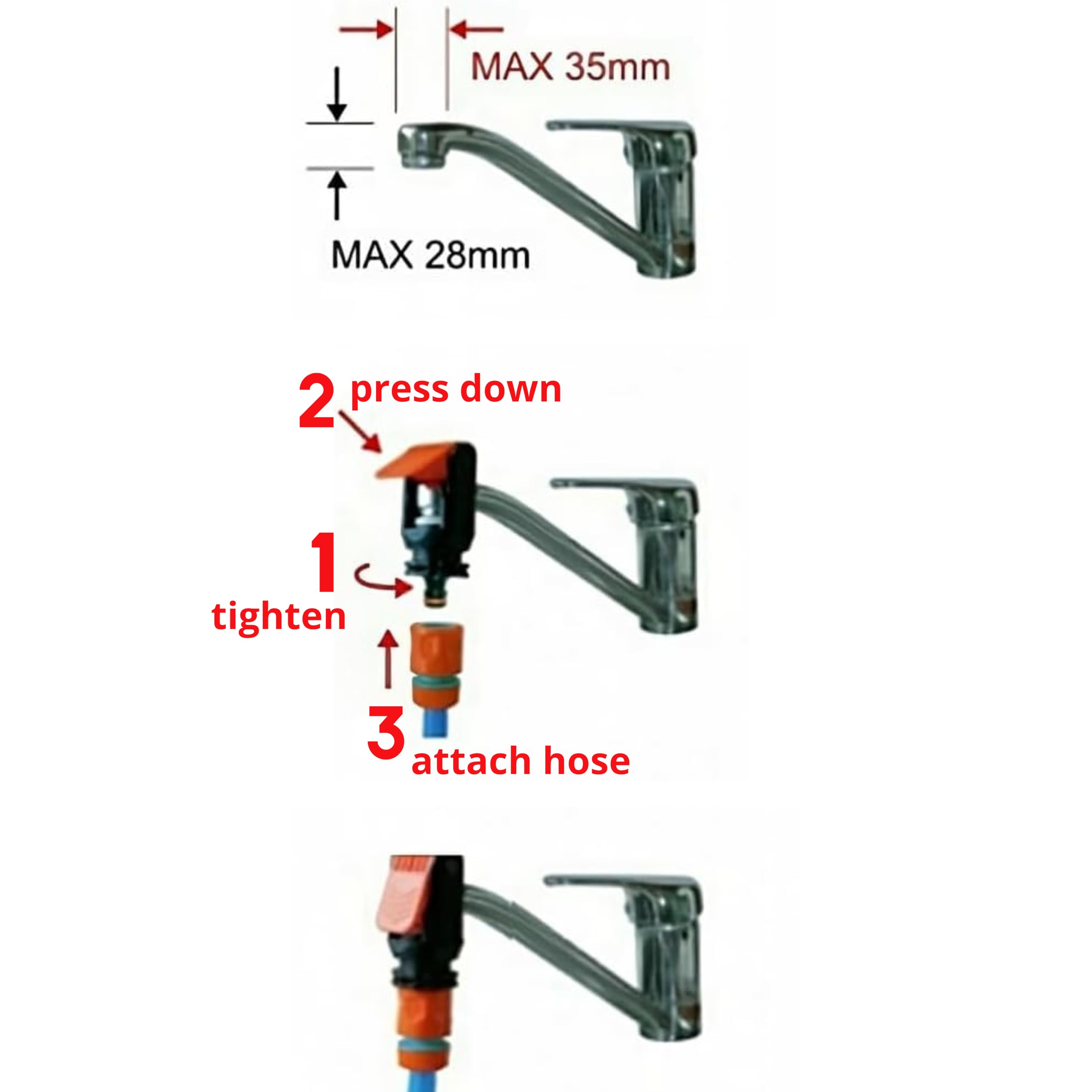 MAX 35mm

MAX 28mm

2 press down

1 tighten

3 attach hose