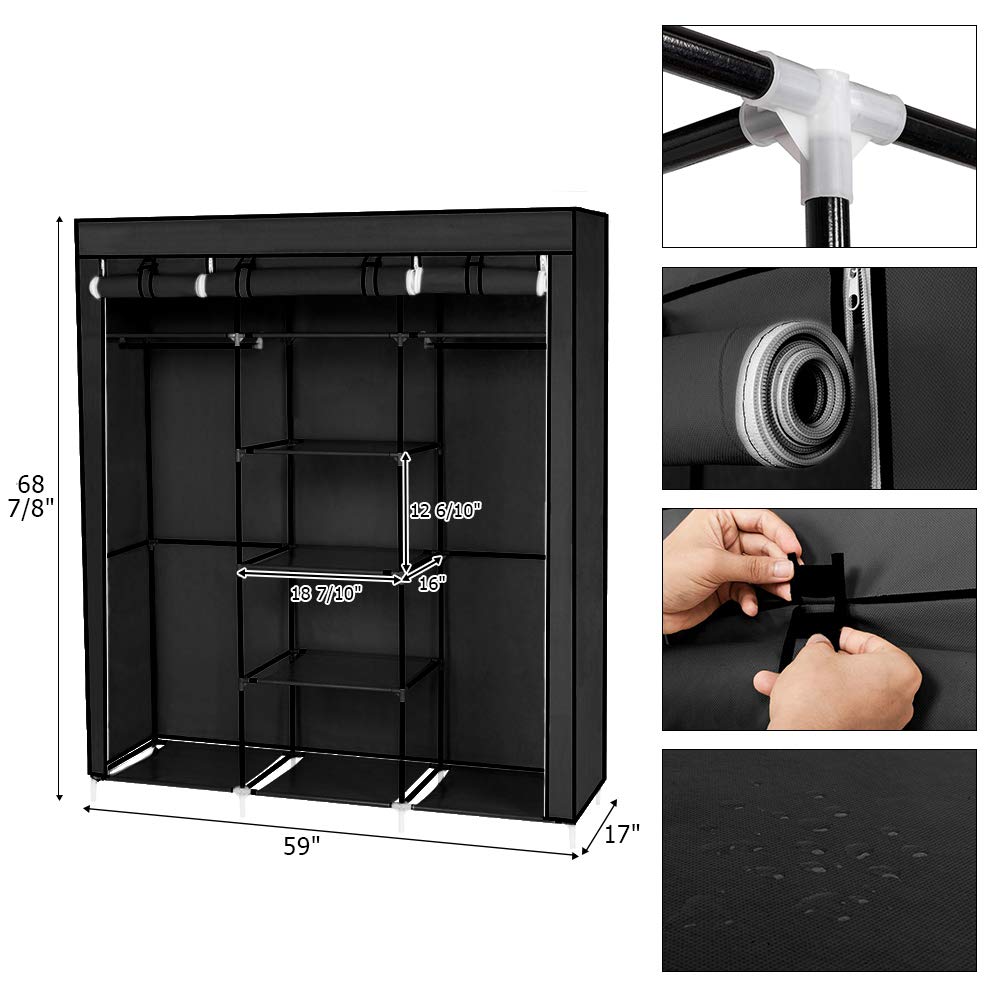 68 7/8"

12 6/10"

18 7/10"

16"

59"

17"