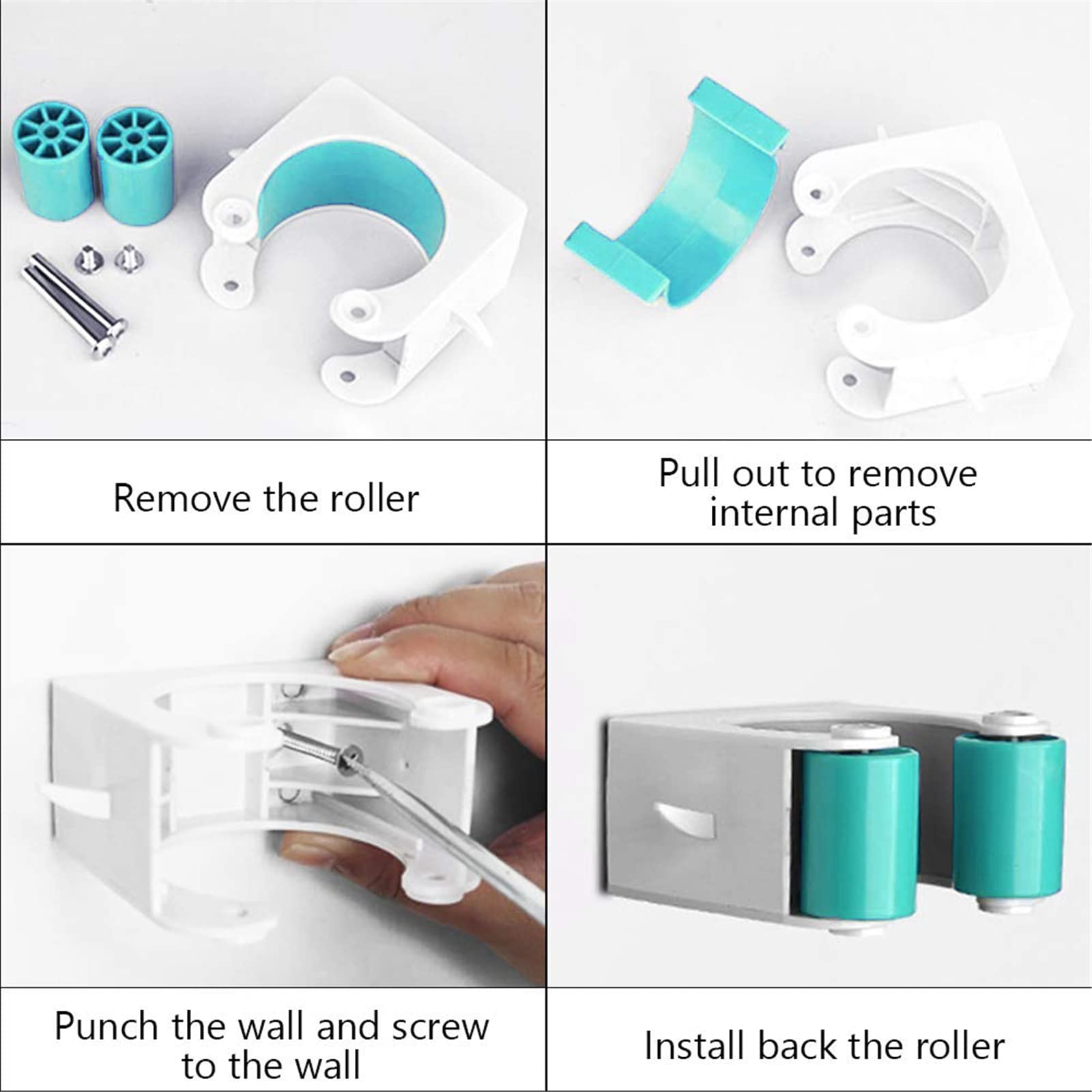 Remove the roller

Pull out to remove internal parts

Punch the wall and screw to the wall

Install back the roller