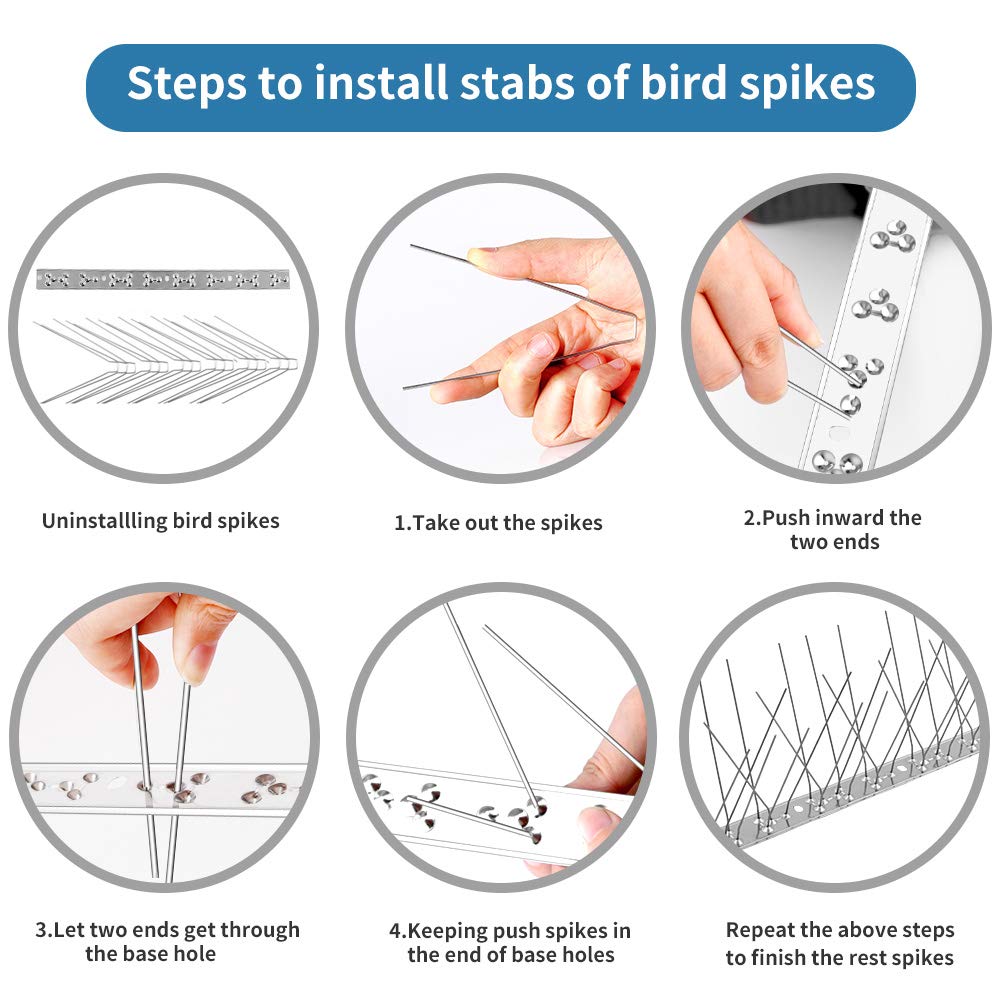 Steps to install stabs of bird spikes

Uninstallling bird spikes

1.Take out the spikes

2.Push inward the two ends

3.Let two ends get through the base hole

4.Keeping push spikes in the end of base holes

Repeat the above steps to finish the rest spikes