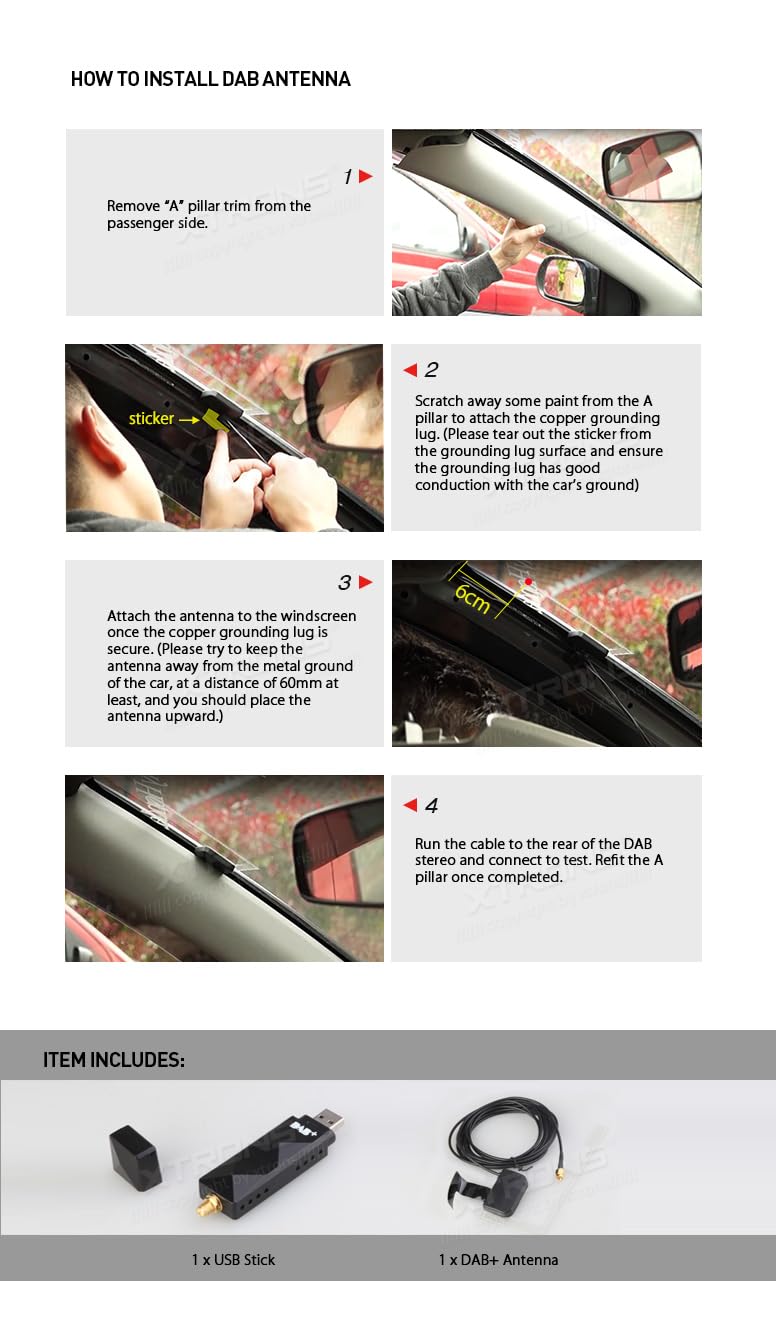 HOW TO INSTALL DAB ANTENNA

1

Remove "A" pillar trim from the passenger side.

sticker

2

Scratch away some paint from the A pillar to attach the copper grounding lug. (Please tear out the sticker from the grounding lug surface and ensure the grounding lug has good conduction with the car's ground)

3

Attach the antenna to the windscreen once the copper grounding lug is secure. (Please try to keep the antenna away from the metal ground of the car, at a distance of 60mm at least, and you should place the antenna upward.)

6cm

4

Run the cable to the rear of the DAB stereo and connect to test. Refit the A pillar once completed.

ITEM INCLUDES:

DAB+

1 x USB Stick

1 x DAB+ Antenna