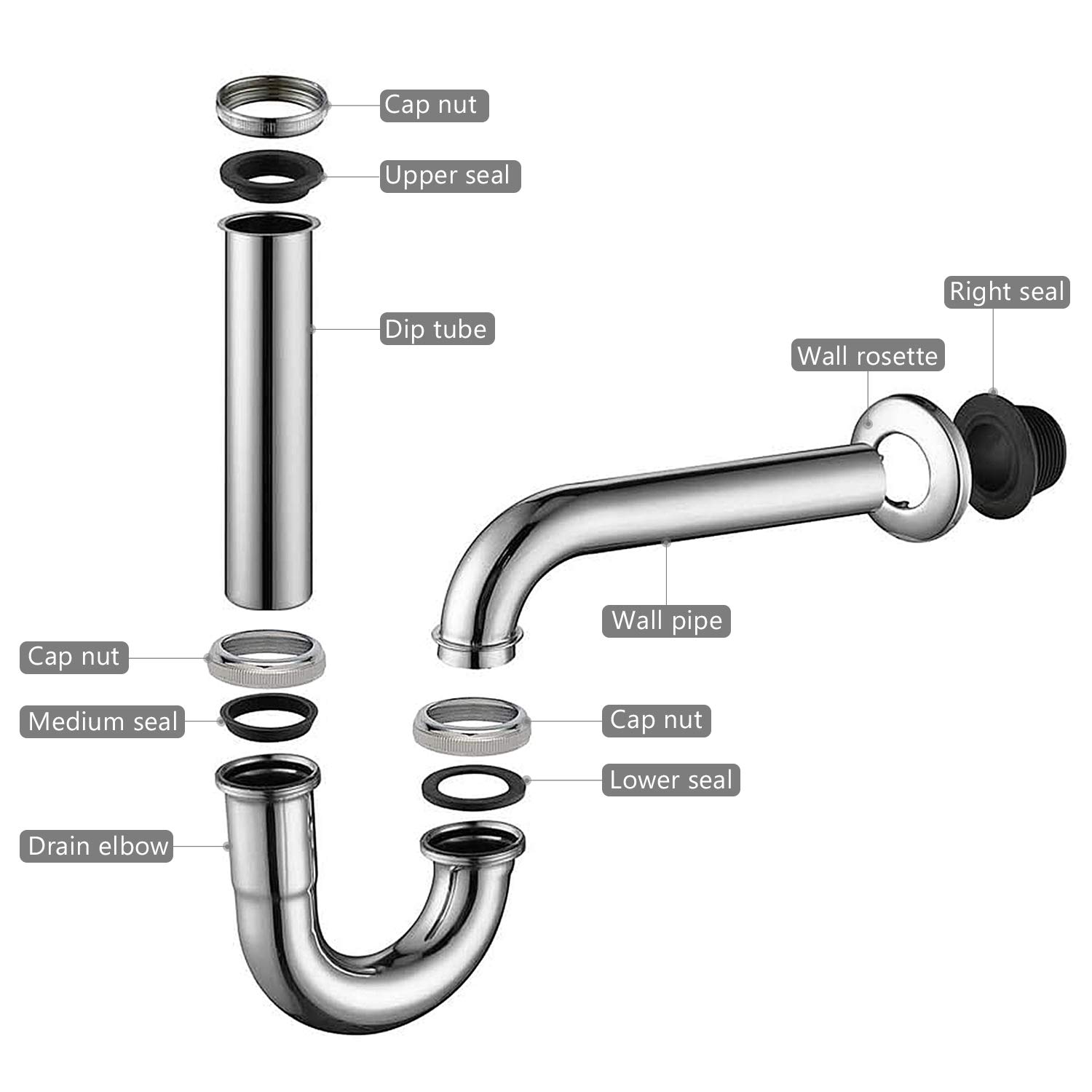 Cap nut
Upper seal
Dip tube
Right seal
Wall rosette
Wall pipe
Cap nut
Medium seal
Cap nut
Lower seal
Drain elbow