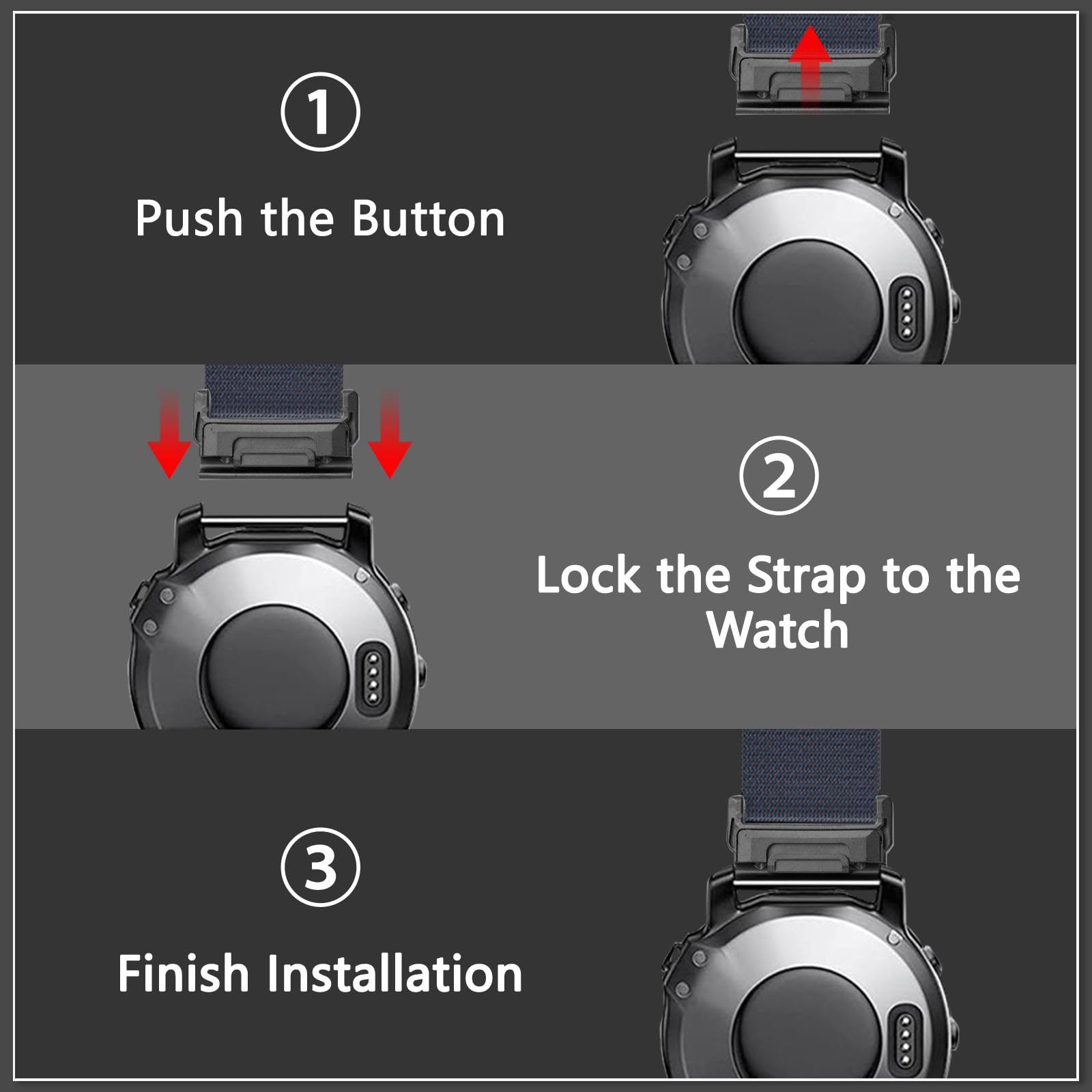 ①

Push the Button

②

Lock the Strap to the Watch

③

Finish Installation