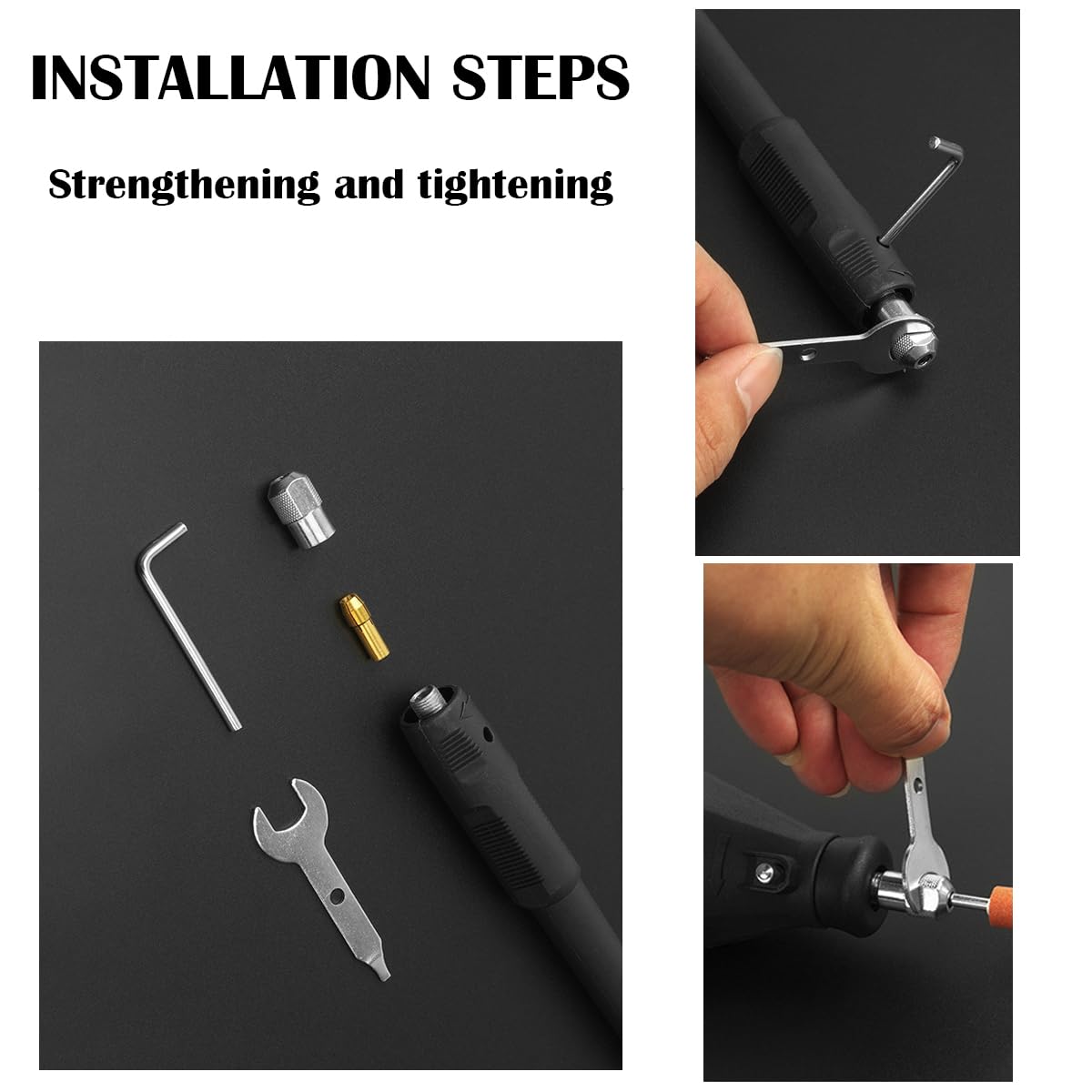 INSTALLATION STEPS

Strengthening and tightening