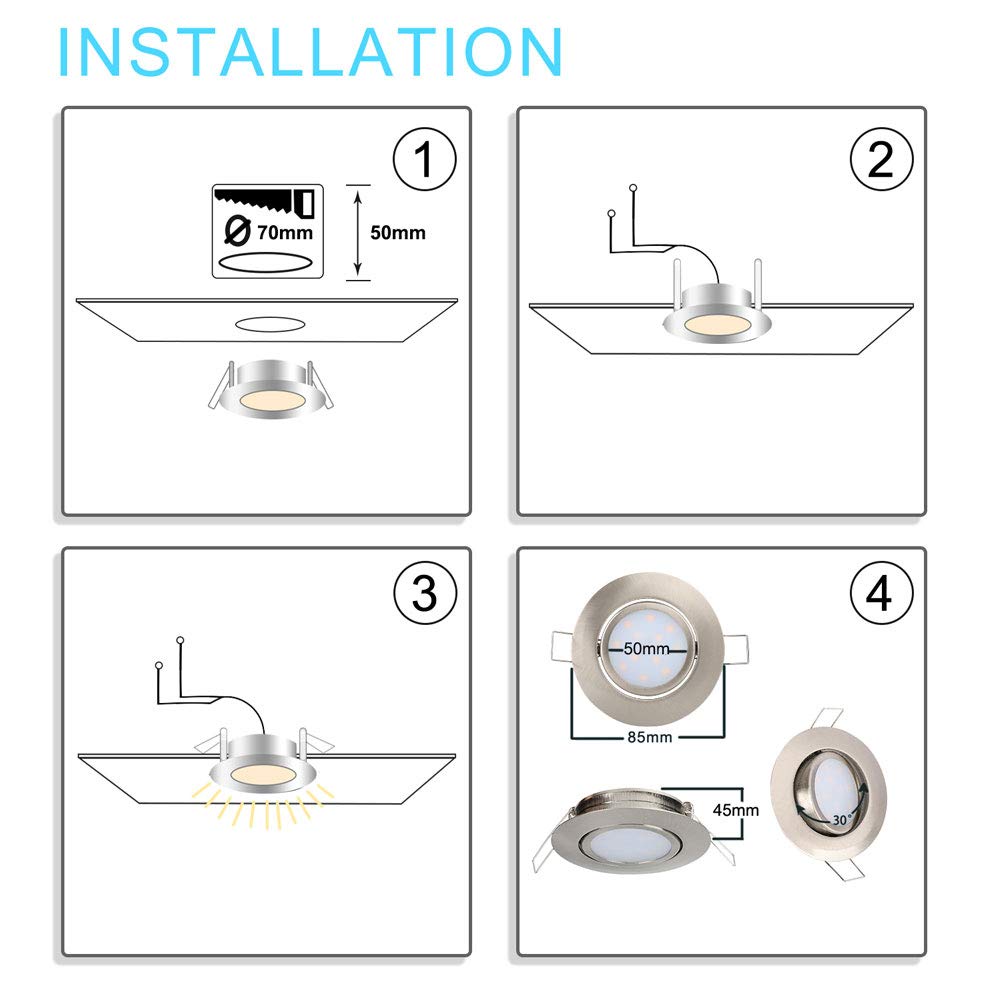 INSTALLATION

1

Ø 70mm

50mm

2

3

4

50mm

85mm

45mm

30°