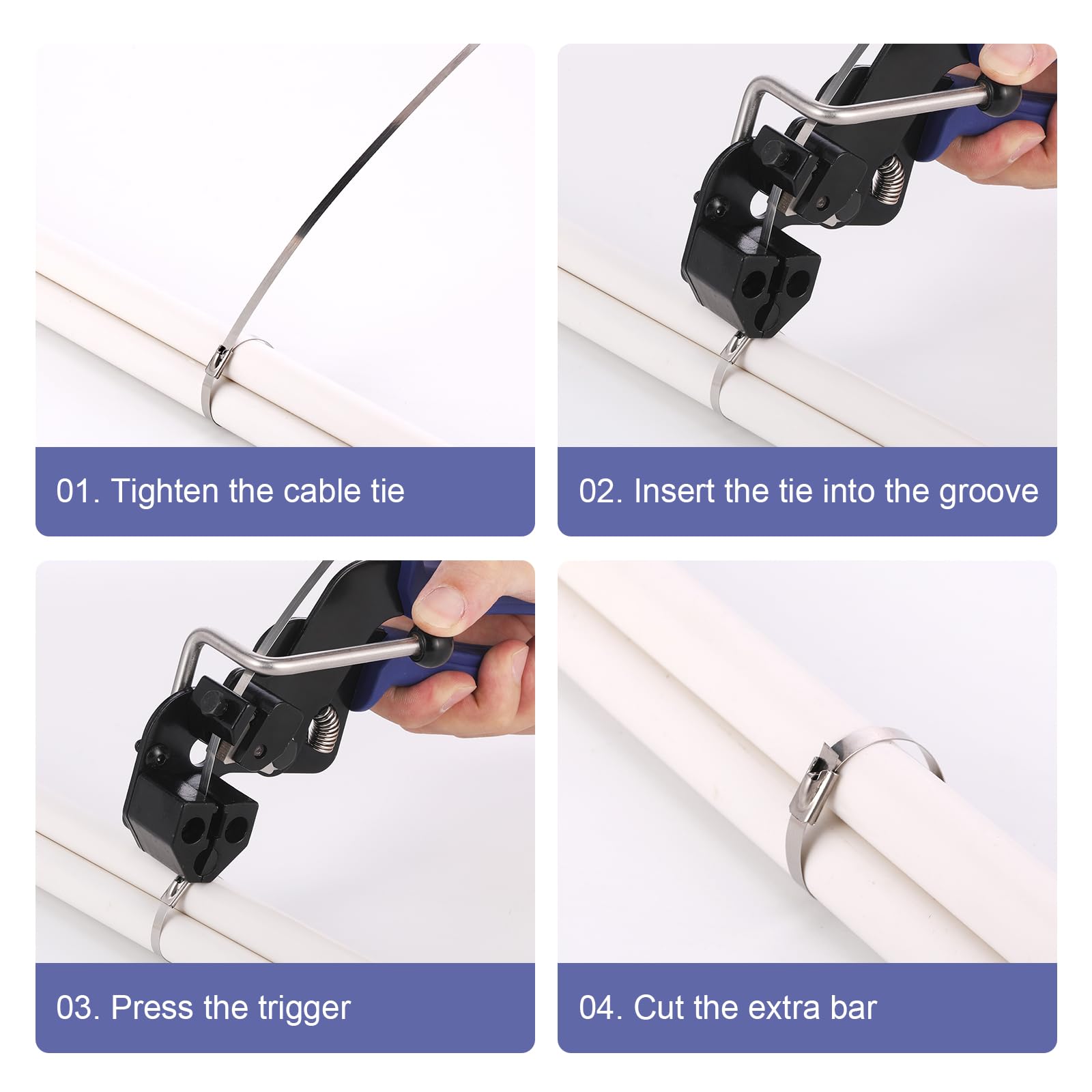 01. Tighten the cable tie

02. Insert the tie into the groove

03. Press the trigger

04. Cut the extra bar