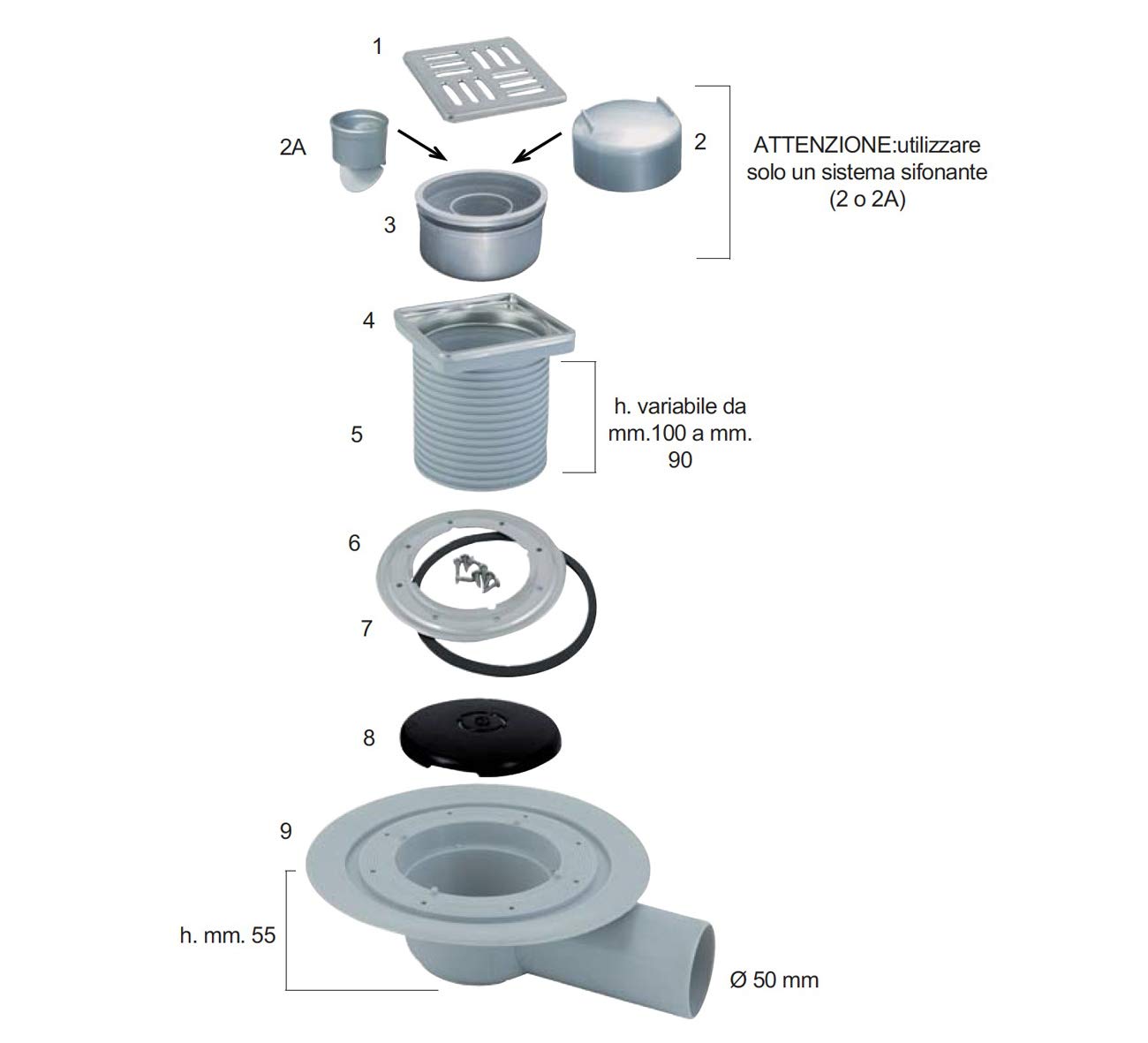 1

2A

2

ATTENZIONE:utilizzare solo un sistema sifonante (2 o 2A)

3

4

5

h. variabile da mm.100 a mm. 90

6

7

8

9

h. mm. 55

Ø 50 mm