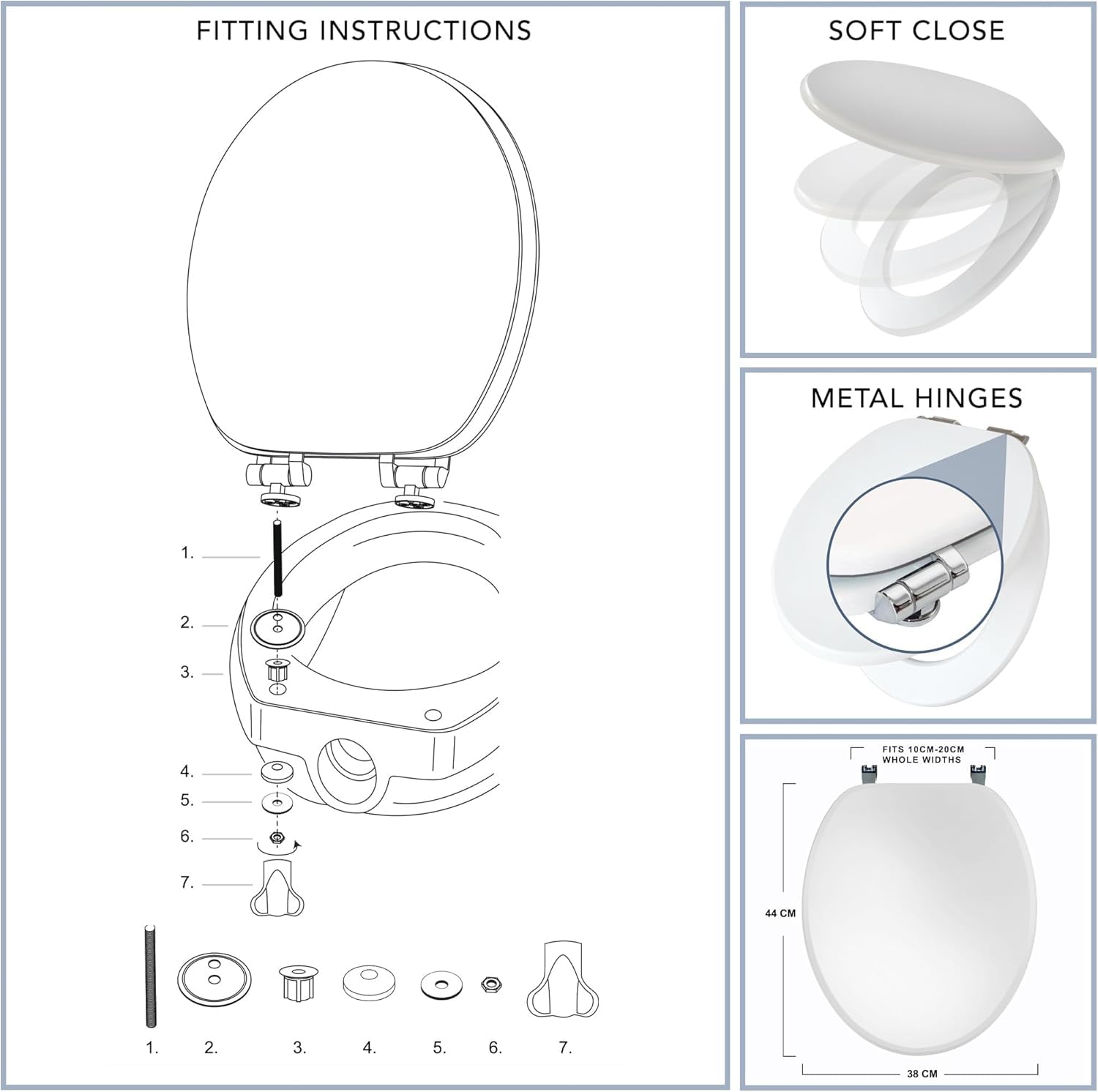 FITTING INSTRUCTIONS

1.
2.
3.
4.
5.
6.
7.

1.
2.
3.
4.
5.
6.
7.

SOFT CLOSE

METAL HINGES

FITS 10CM-20CM WHOLE WIDTHS

44 CM

38 CM